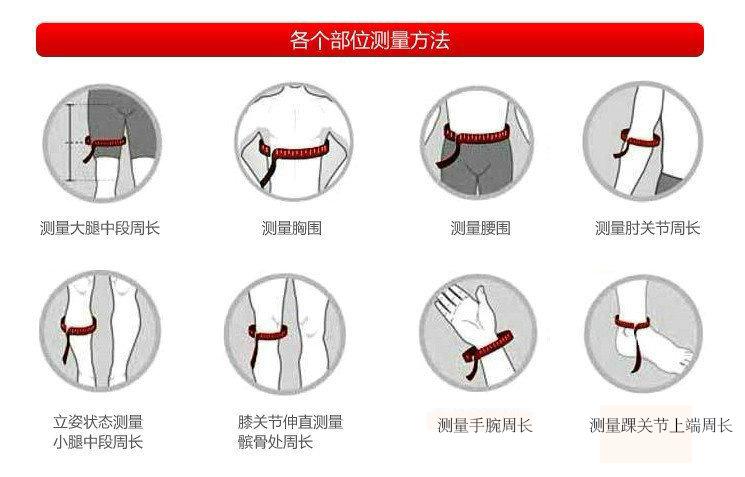 各个部位测量方法

测量大腿中段周长

测量胸围

测量腰围

测量肘关节周长

立姿状态测量
小腿中段周长

膝关节伸直测量
髌骨处周长

测量手腕周长

测量踝关节上端周长