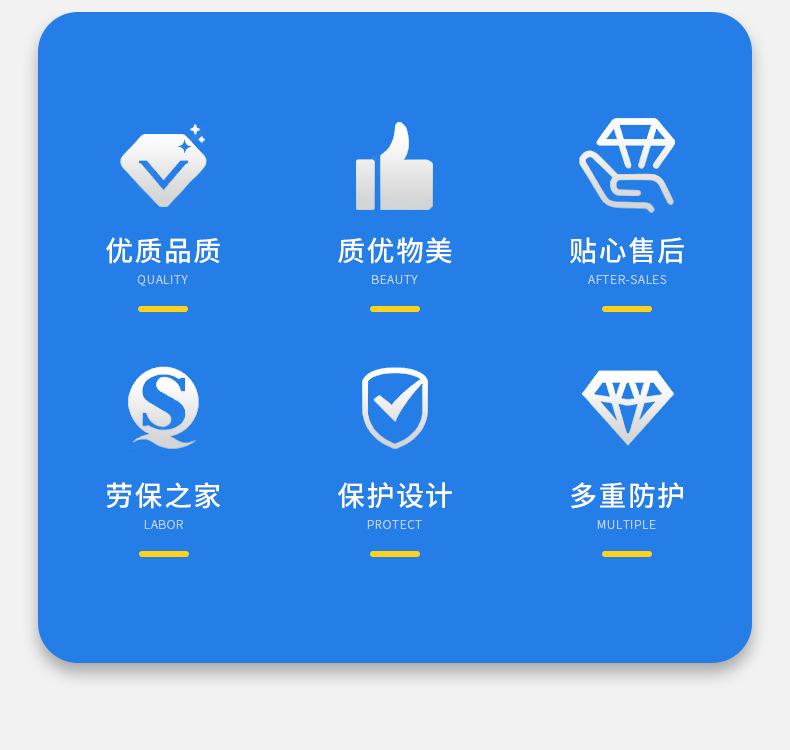 优质品质
QUALITY

质优物美
BEAUTY

贴心售后
AFTER-SALES

劳保之家
LABOR

保护设计
PROTECT

多重防护
MULTIPLE