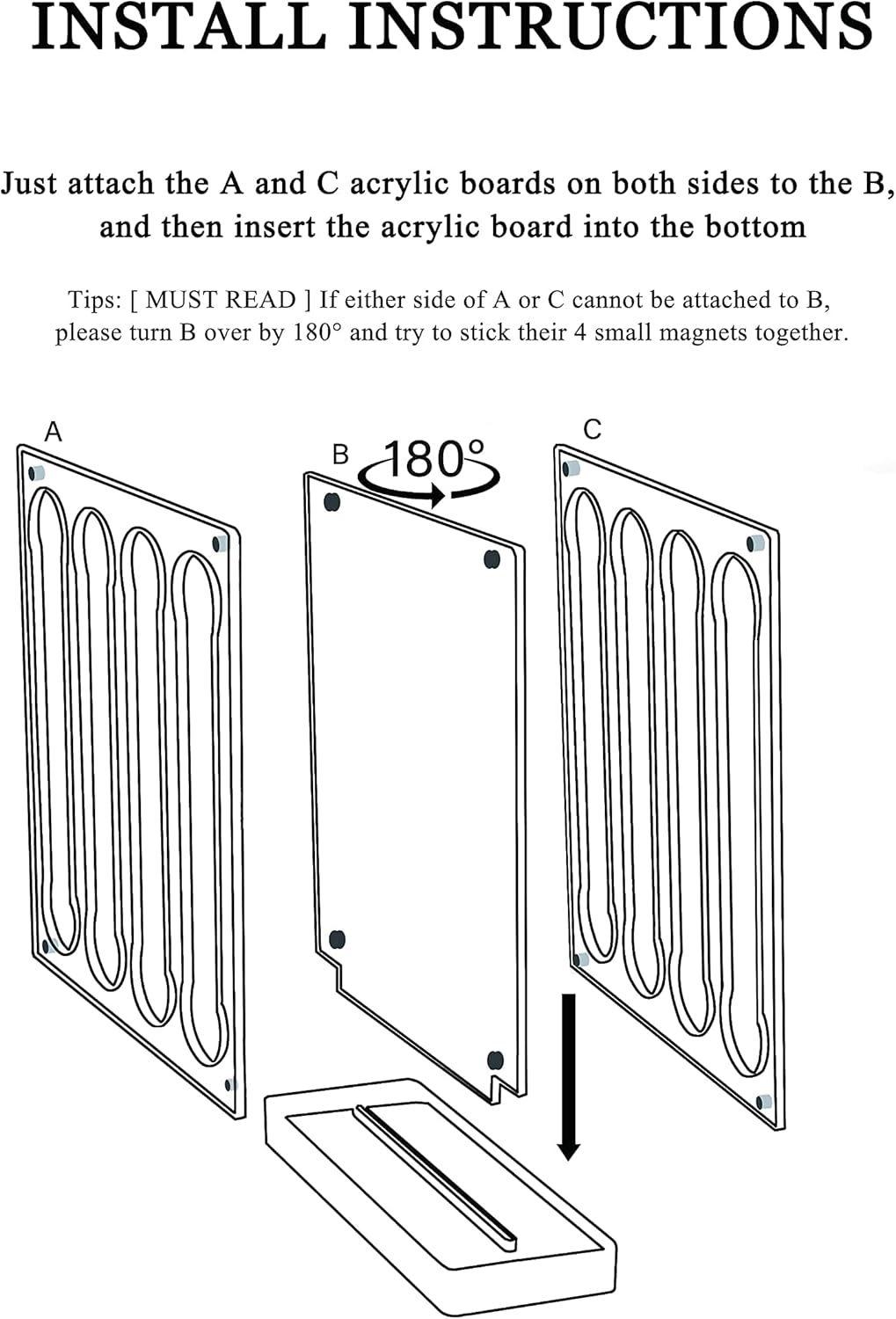 INSTALL INSTRUCTIONS

Just attach the A and C acrylic boards on both sides to the B, and then insert the acrylic board into the bottom

Tips: [ MUST READ ] If either side of A or C cannot be attached to B, please turn B over by 180° and try to stick their 4 small magnets together.

A

B

180°

C