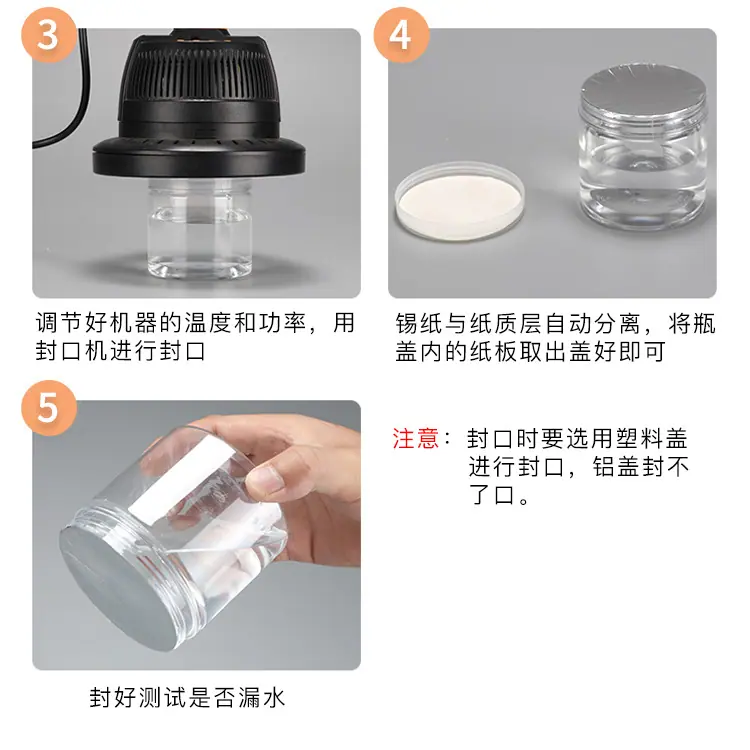 3

调节好机器的温度和功率，用封口机进行封口

4

锡纸与纸质层自动分离，将瓶盖内的纸板取出盖好即可

5

封好测试是否漏水

注意：封口时要选用塑料盖进行封口，铝盖封不了口。