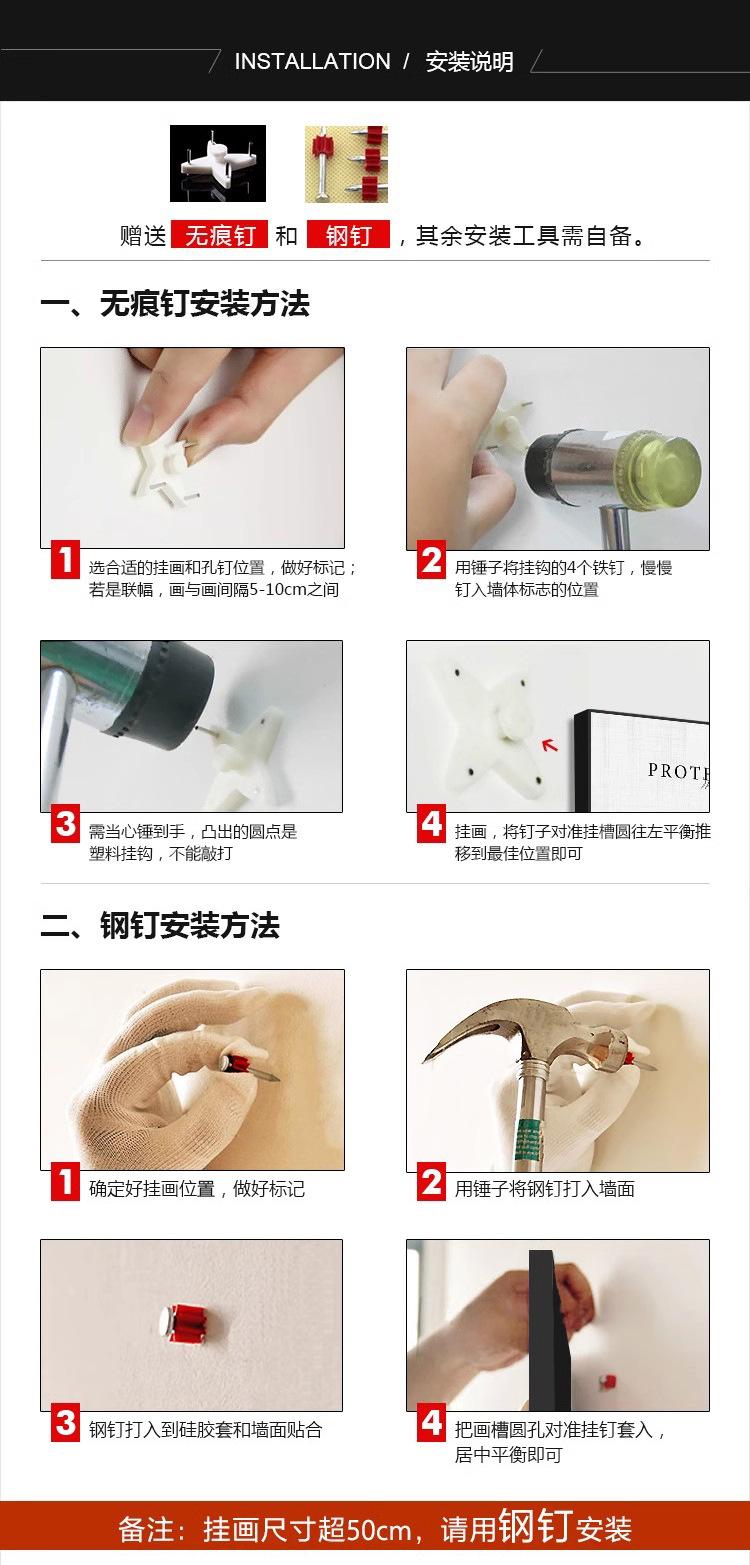 INSTALLATION / 安装说明

赠送 无痕钉 和 钢钉 ，其余安装工具需自备。

一、无痕钉安装方法

1 选合适的挂画和孔钉位置，做好标记；若是联幅，画与画间隔5-10cm之间

2 用锤子将挂钩的4个铁钉，慢慢钉入墙体标志的位置

3 需当心锤到手，凸出的圆点是塑料挂钩，不能敲打

PROTE

4 挂画，将钉子对准挂槽圆往左平衡推移到最佳位置即可

二、钢钉安装方法

1 确定好挂画位置，做好标记

2 用锤子将钢钉打入墙面

3 钢钉打入到硅胶套和墙面贴合

4 把画槽圆孔对准挂钉套入，居中平衡即可

备注：挂画尺寸超50cm，请用钢钉安装