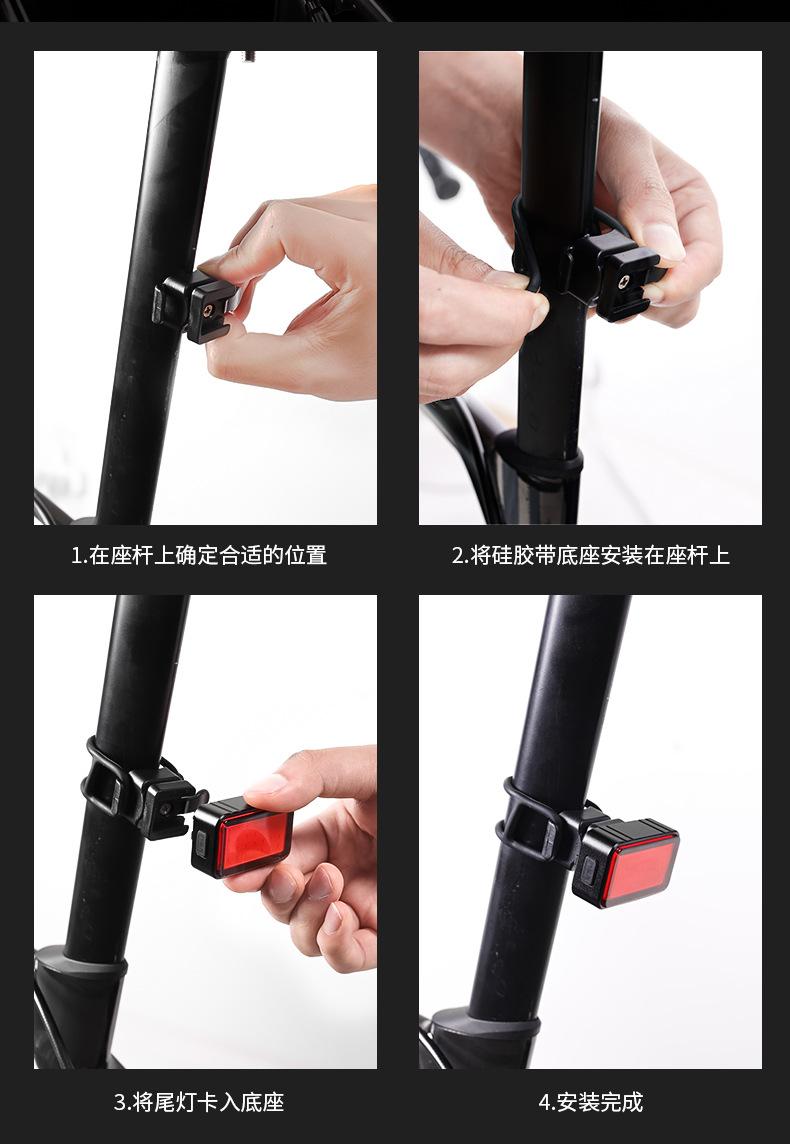 1.在座杆上确定合适的位置

2.将硅胶带底座安装在座杆上

3.将尾灯卡入底座

4.安装完成