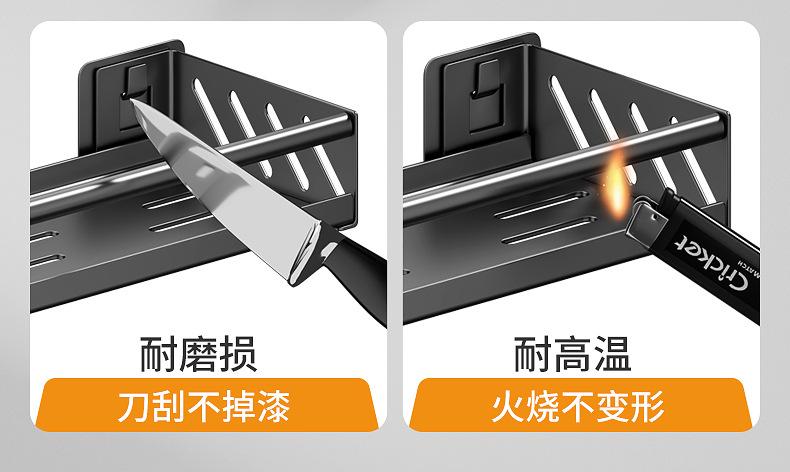 耐磨损
刀刮不掉漆

Cricket
MATCH
耐高温
火烧不变形