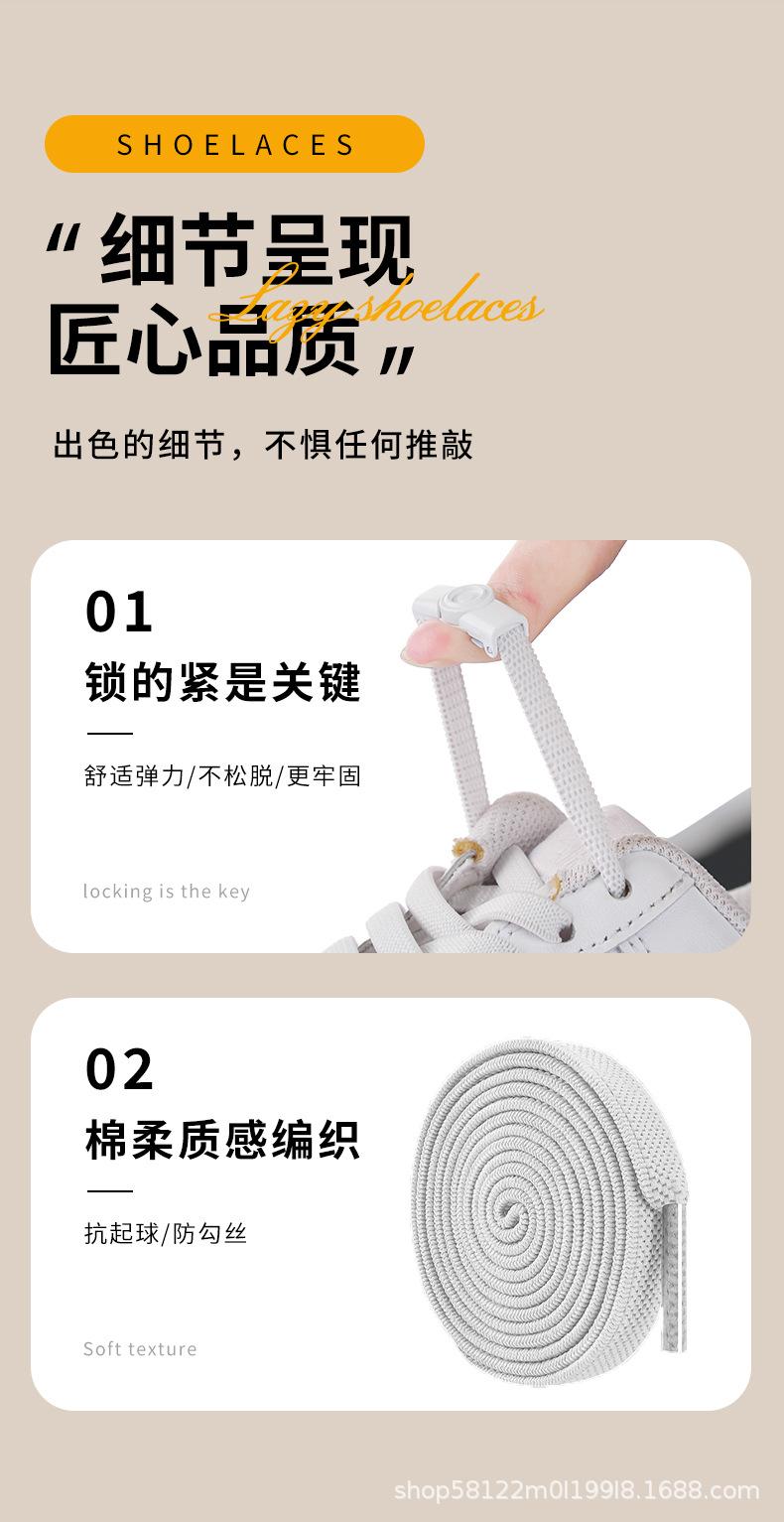 SHOELACES

“细节呈现
匠心品质”

Lazy shoelaces

出色的细节，不惧任何推敲

01
锁的紧是关键

舒适弹力/不松脱/更牢固

locking is the key

02
棉柔质感编织

抗起球/防勾丝

Soft texture

shop58122m0l199l8.1688.com