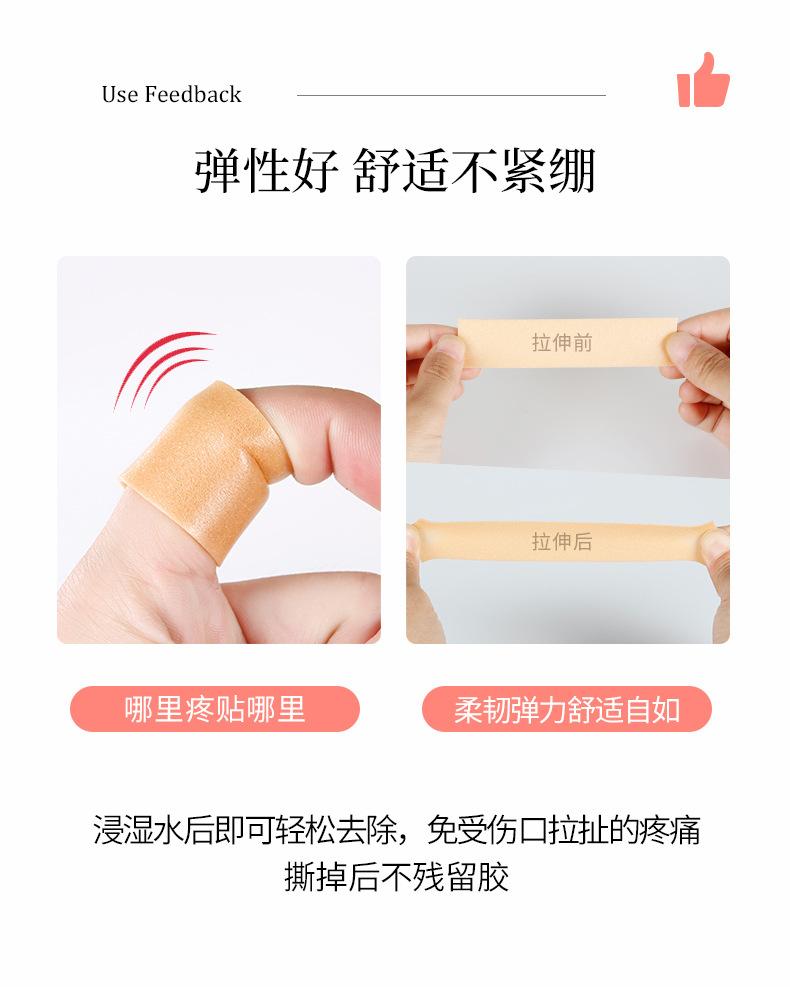 Use Feedback

弹性好 舒适不紧绷

拉伸前

拉伸后

哪里疼贴哪里

柔韧弹力舒适自如

浸湿水后即可轻松去除，免受伤口拉扯的疼痛
撕掉后不残留胶