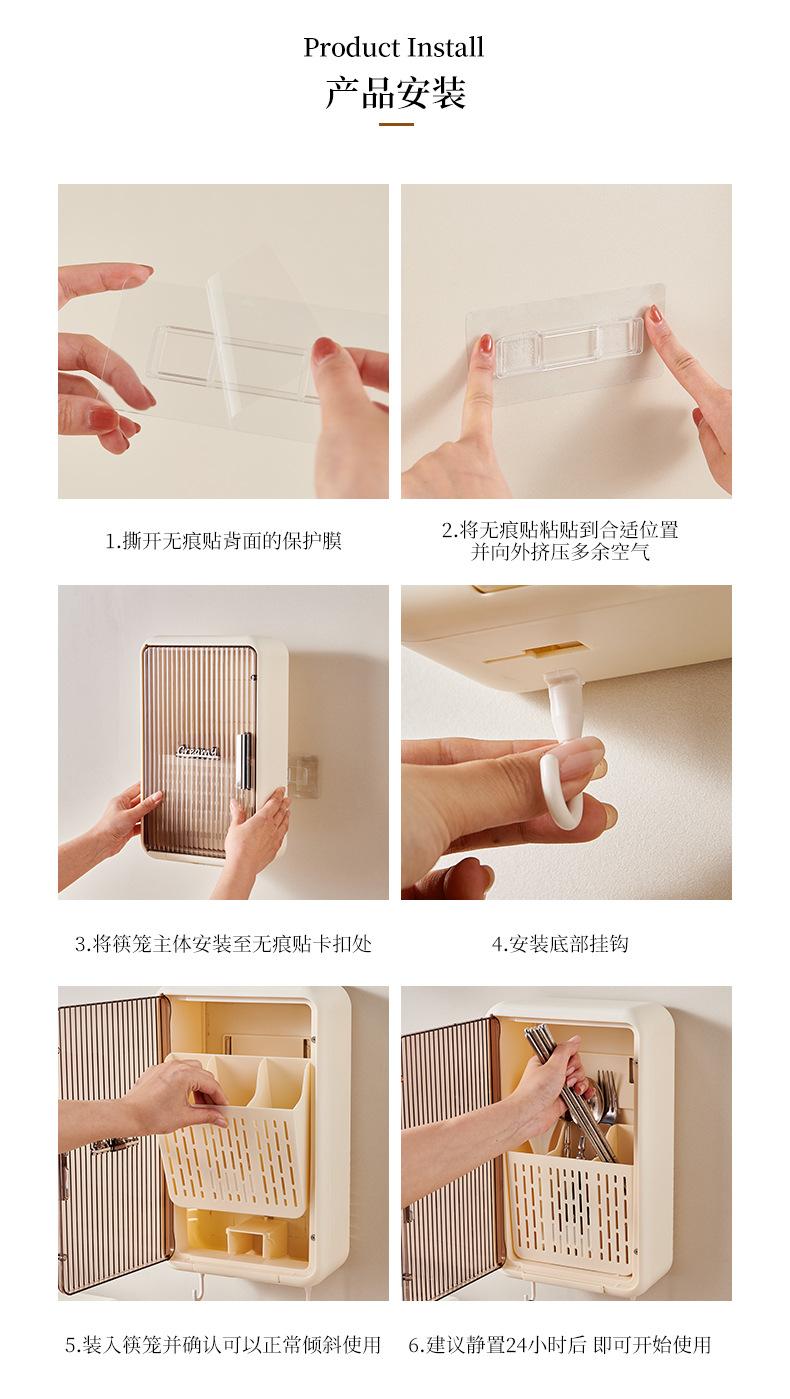 Product Install
产品安装

1.撕开无痕贴背面的保护膜

2.将无痕贴粘贴到合适位置
并向外挤压多余空气

3.将筷笼主体安装至无痕贴卡扣处

4.安装底部挂钩

5.装入筷笼并确认可以正常倾斜使用

6.建议静置24小时后 即可开始使用