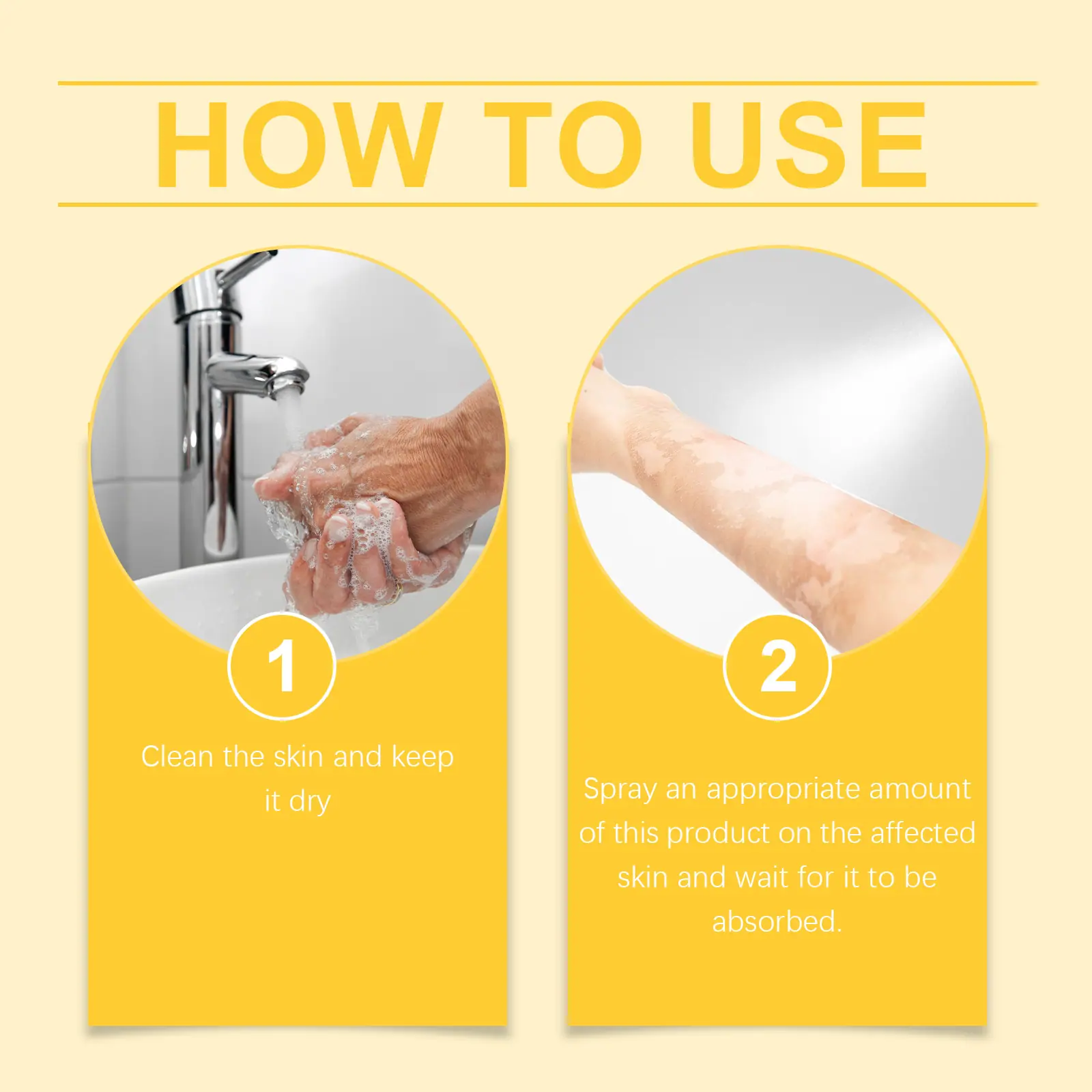 HOW TO USE

1

Clean the skin and keep it dry

2

Spray an appropriate amount of this product on the affected skin and wait for it to be absorbed.