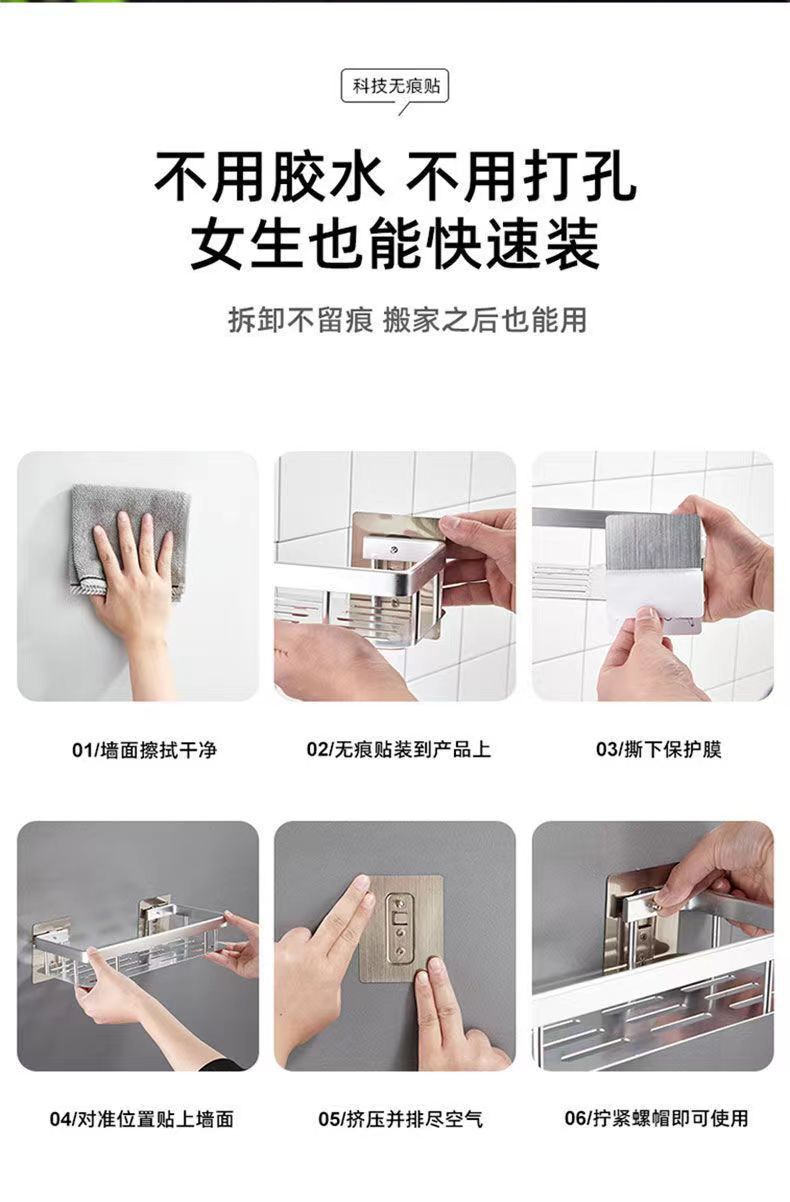 科技无痕贴

不用胶水 不用打孔
女生也能快速装

拆卸不留痕 搬家之后也能用

01/墙面擦拭干净

02/无痕贴装到产品上

03/撕下保护膜

04/对准位置贴上墙面

05/挤压并排尽空气

06/拧紧螺帽即可使用