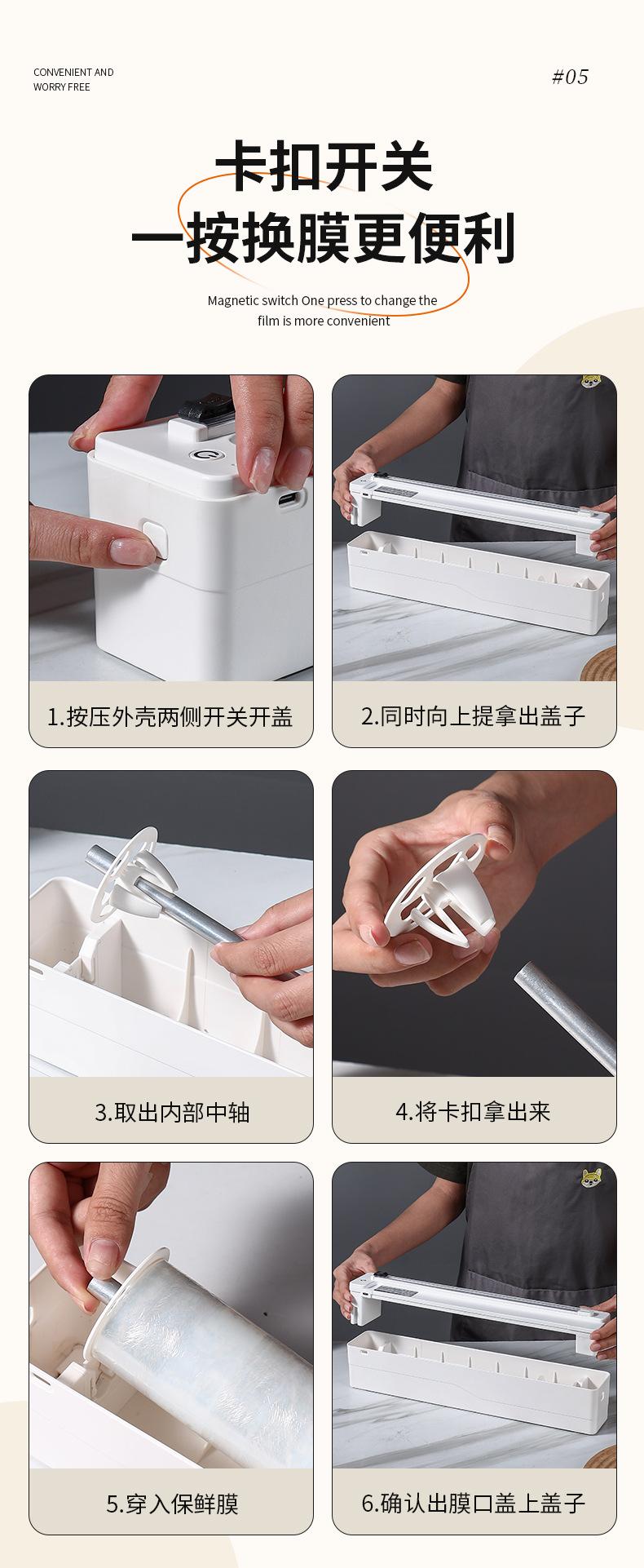 CONVENIENT AND WORRY FREE

#05

卡扣开关
一按换膜更便利

Magnetic switch One press to change the film is more convenient

1.按压外壳两侧开关开盖

2.同时向上提拿出盖子

3.取出内部中轴

4.将卡扣拿出来

5.穿入保鲜膜

6.确认出膜口盖上盖子