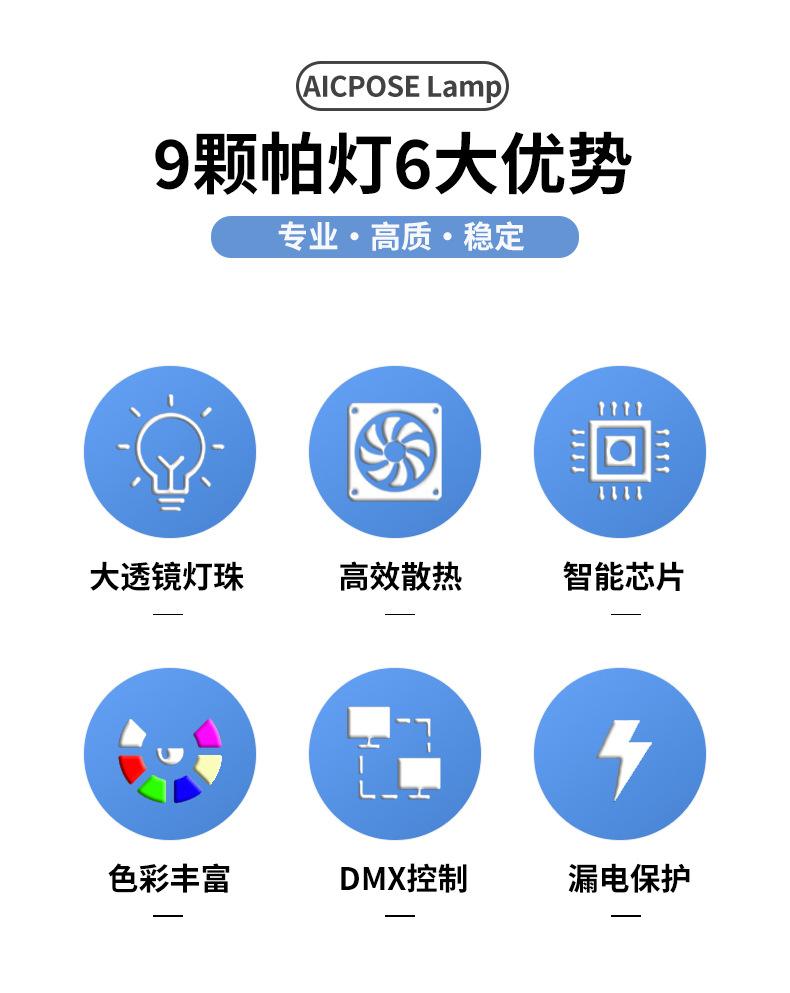 AICPOSE Lamp

9颗帕灯6大优势

专业·高质·稳定

大透镜灯珠

高效散热

智能芯片

色彩丰富

DMX控制

漏电保护