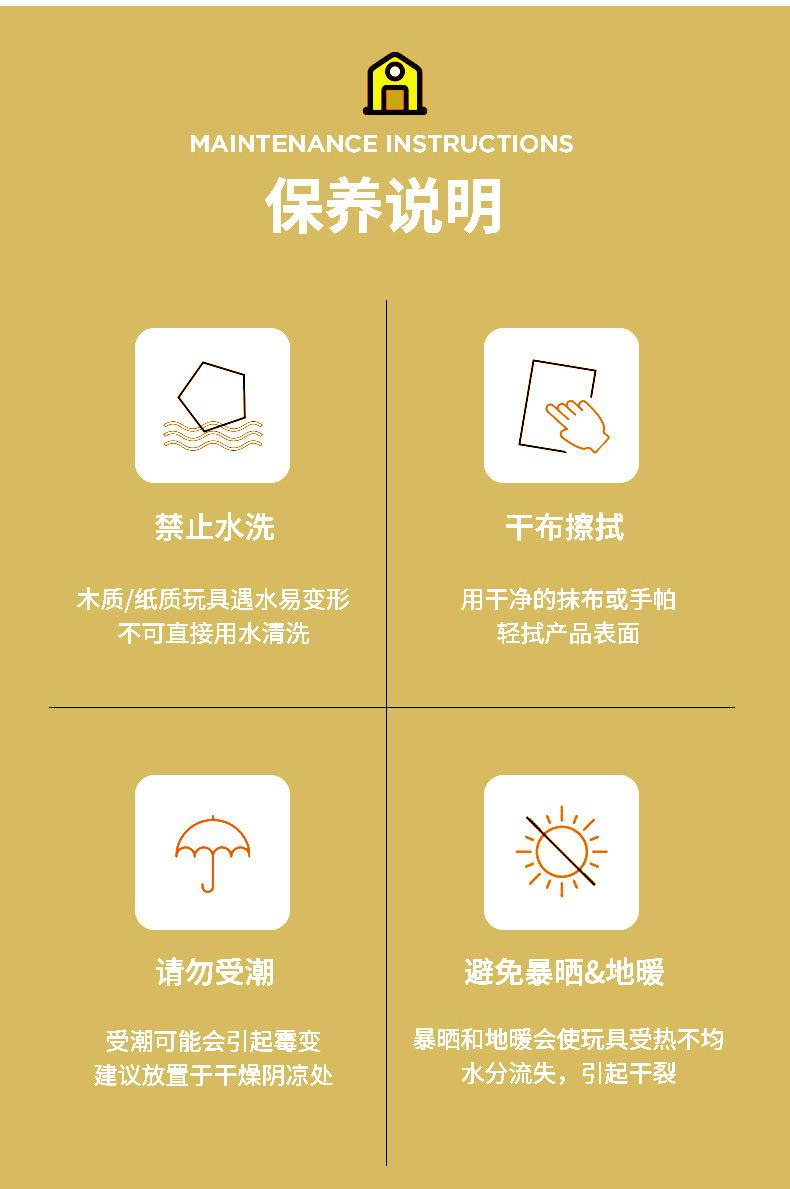 MAINTENANCE INSTRUCTIONS

保养说明

禁止水洗

木质/纸质玩具遇水易变形
不可直接用水清洗

干布擦拭

用干净的抹布或手帕
轻拭产品表面

请勿受潮

受潮可能会引起霉变
建议放置于干燥阴凉处

避免暴晒&地暖

暴晒和地暖会使玩具受热不均
水分流失，引起干裂