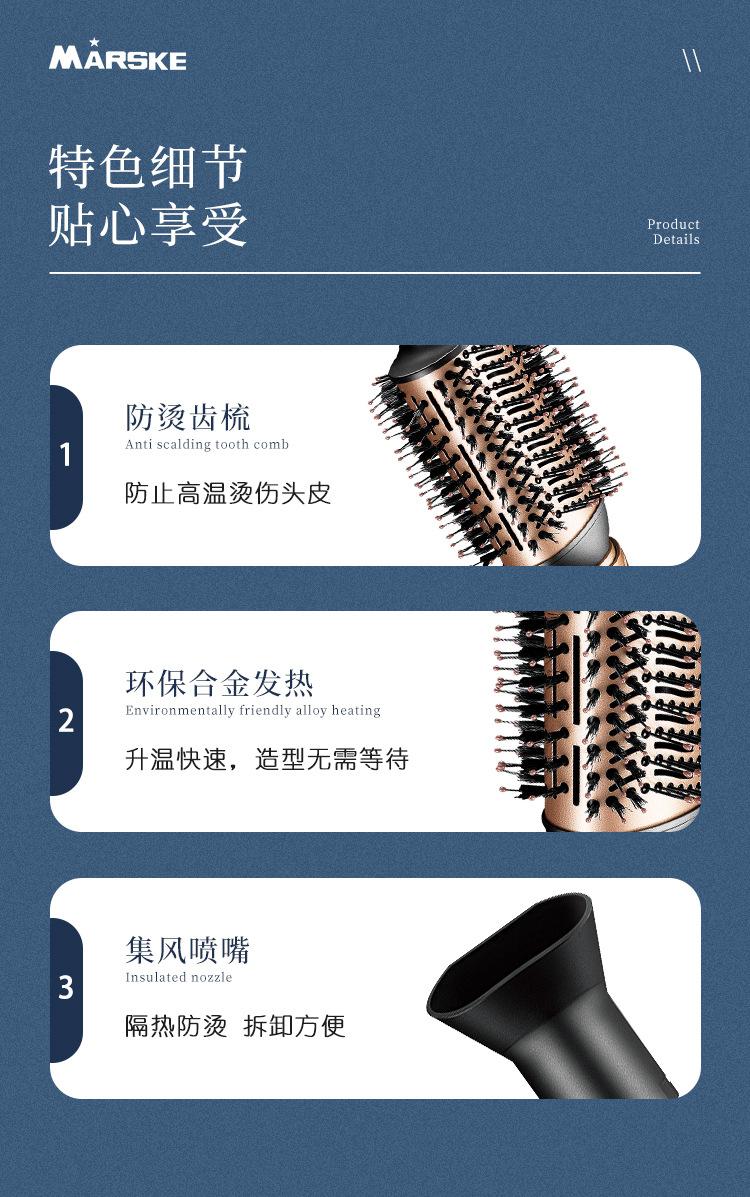 MARSKE

\\

特色细节
贴心享受

Product Details

1

防烫齿梳
Anti scalding tooth comb

防止高温烫伤头皮

2

环保合金发热
Environmentally friendly alloy heating

升温快速，造型无需等待

3

集风喷嘴
Insulated nozzle

隔热防烫 拆卸方便