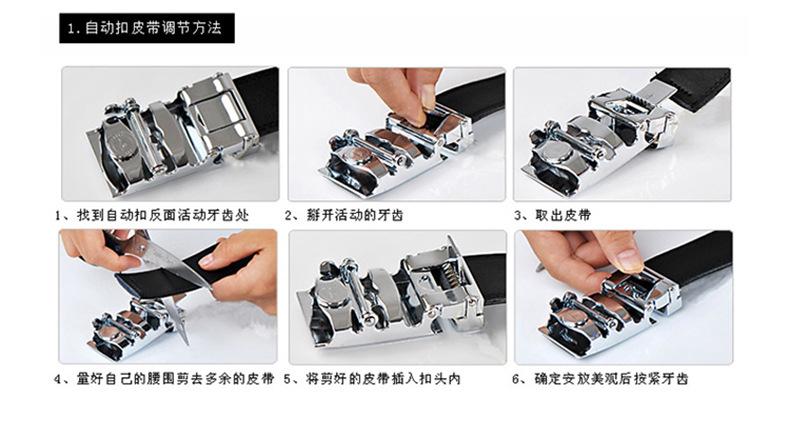 1. 自动扣皮带调节方法

1、找到自动扣反面活动牙齿处

2、掰开活动的牙齿

3、取出皮带

4、量好自己的腰围剪去多余的皮带

5、将剪好的皮带插入扣头内

6、确定安放美观后按紧牙齿