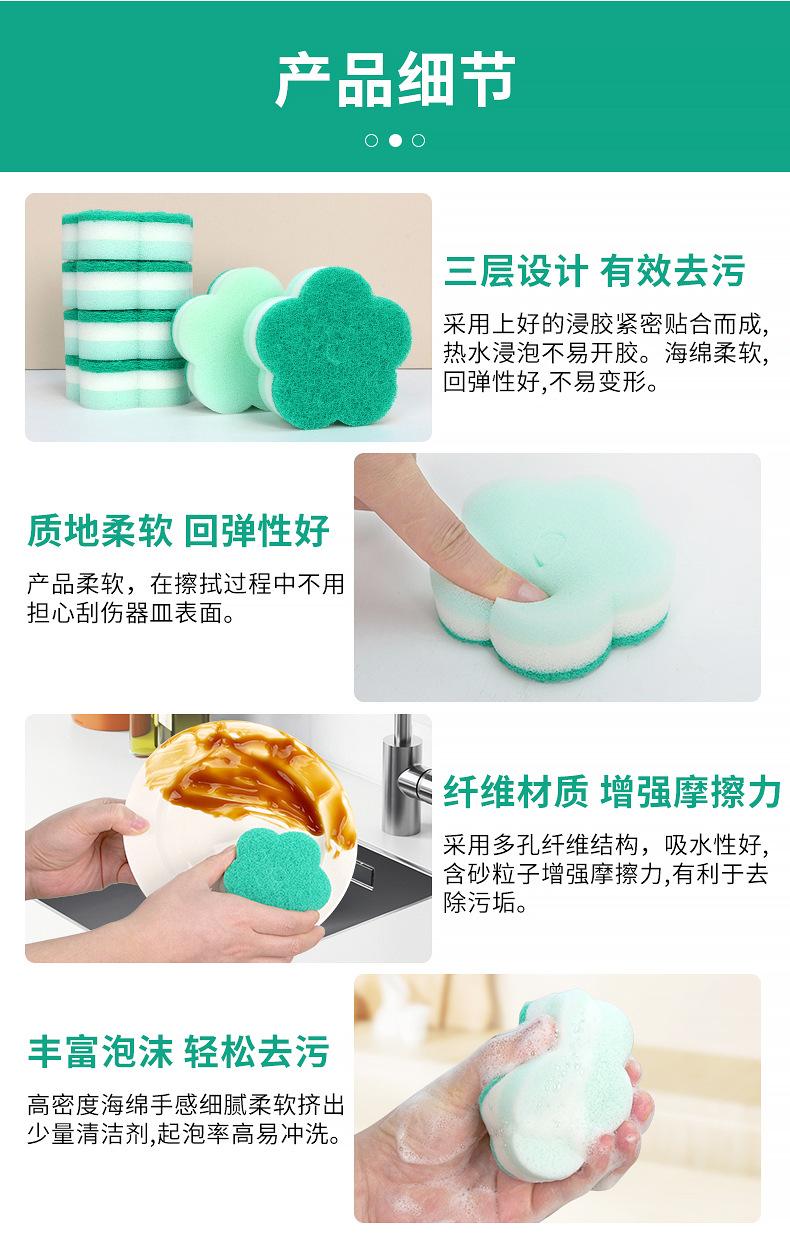 产品细节

三层设计 有效去污

采用上好的浸胶紧密贴合而成,热水浸泡不易开胶。海绵柔软,回弹性好,不易变形。

质地柔软 回弹性好

产品柔软，在擦拭过程中不用担心刮伤器皿表面。

纤维材质 增强摩擦力

采用多孔纤维结构，吸水性好,含砂粒子增强摩擦力,有利于去除污垢。

丰富泡沫 轻松去污

高密度海绵手感细腻柔软挤出少量清洁剂,起泡率高易冲洗。