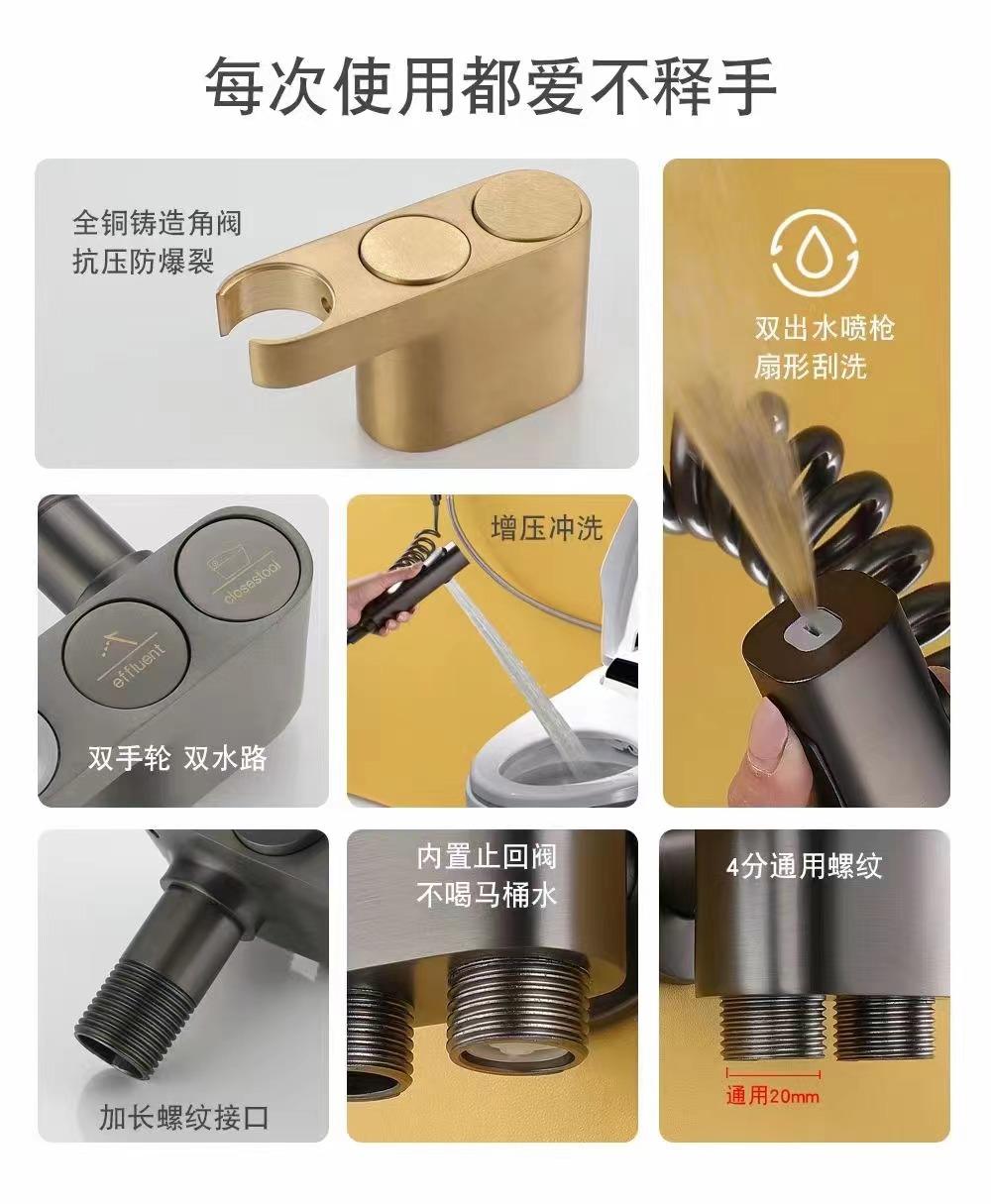 每次使用都爱不释手

全铜铸造角阀
抗压防爆裂

双出水喷枪
扇形刮洗

closestool

effluent

双手轮 双水路

增压冲洗

加长螺纹接口

内置止回阀
不喝马桶水

4分通用螺纹

通用20mm