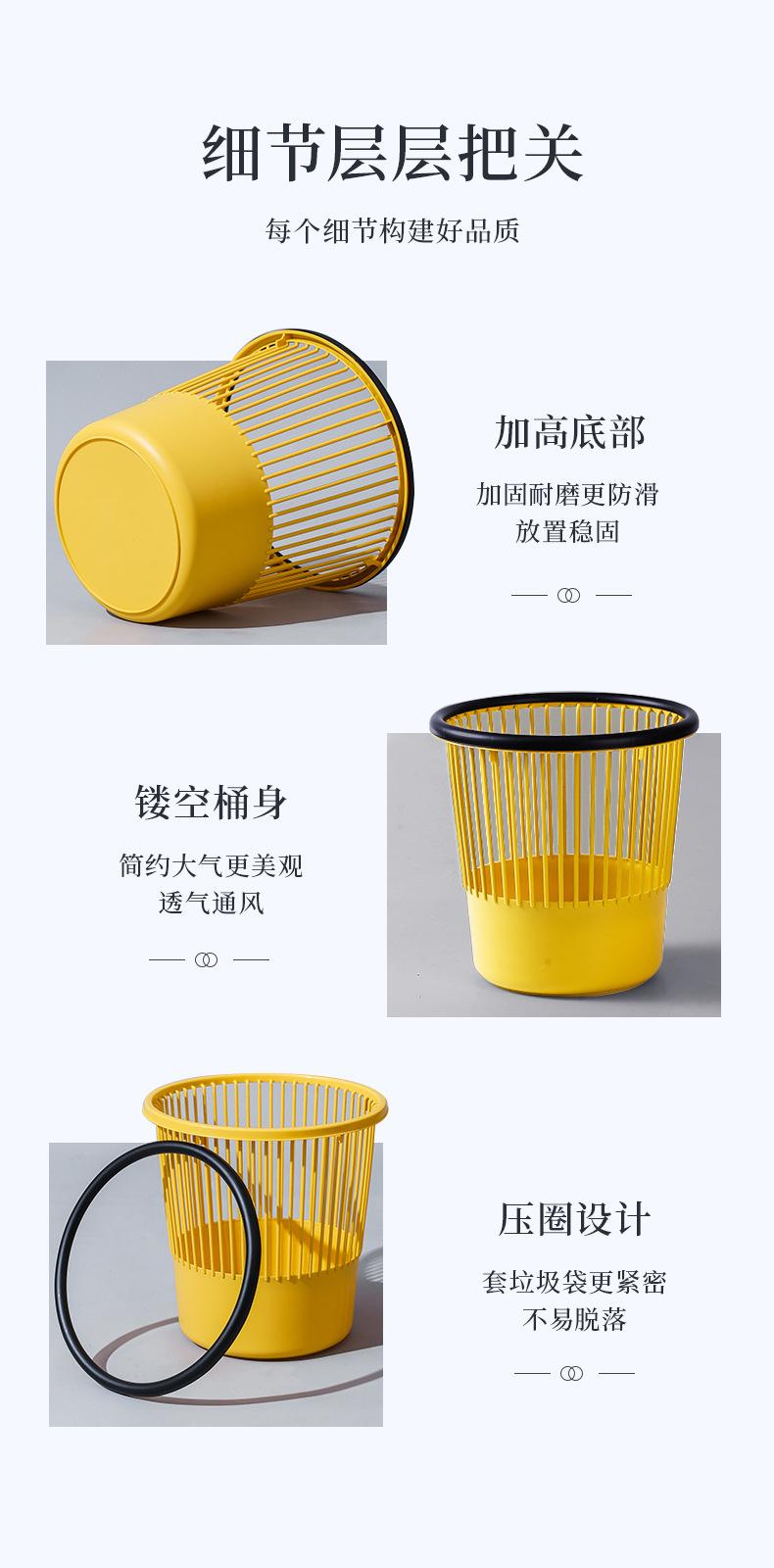 细节层层把关

每个细节构建好品质

加高底部

加固耐磨更防滑
放置稳固

镂空桶身

简约大气更美观
透气通风

压圈设计

套垃圾袋更紧密
不易脱落