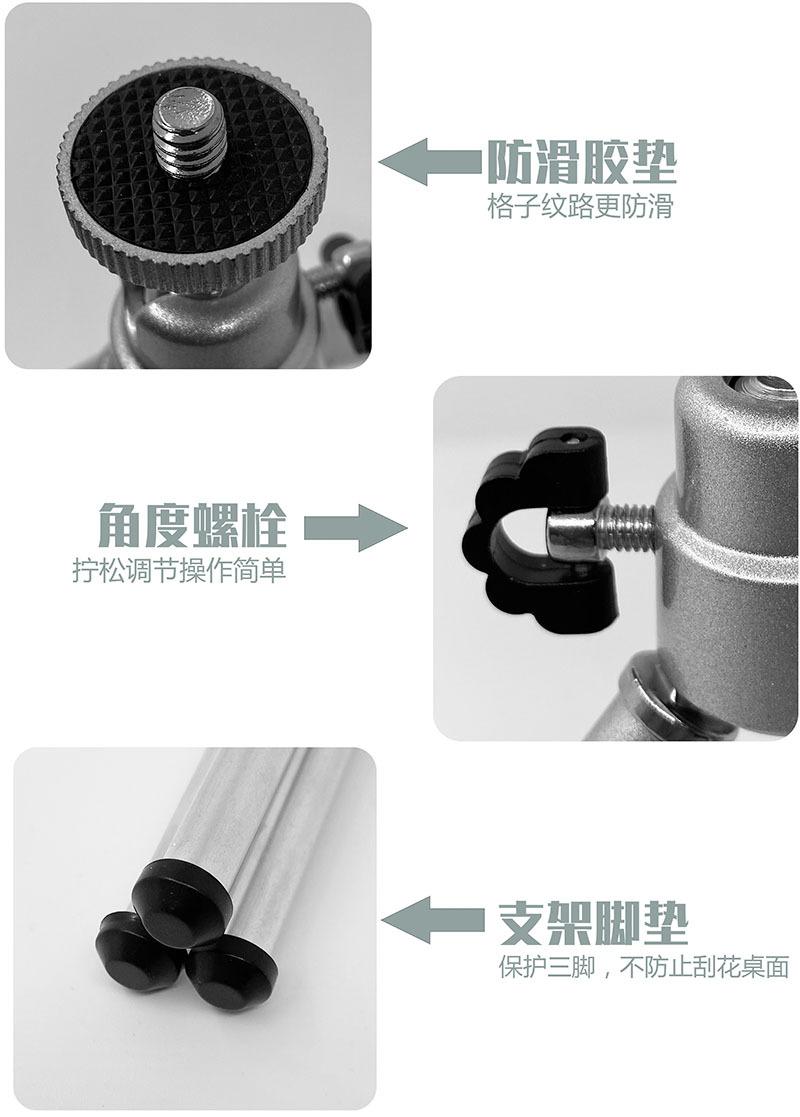 防滑胶垫
格子纹路更防滑

角度螺栓
拧松调节操作简单

支架脚垫
保护三脚，不防止刮花桌面