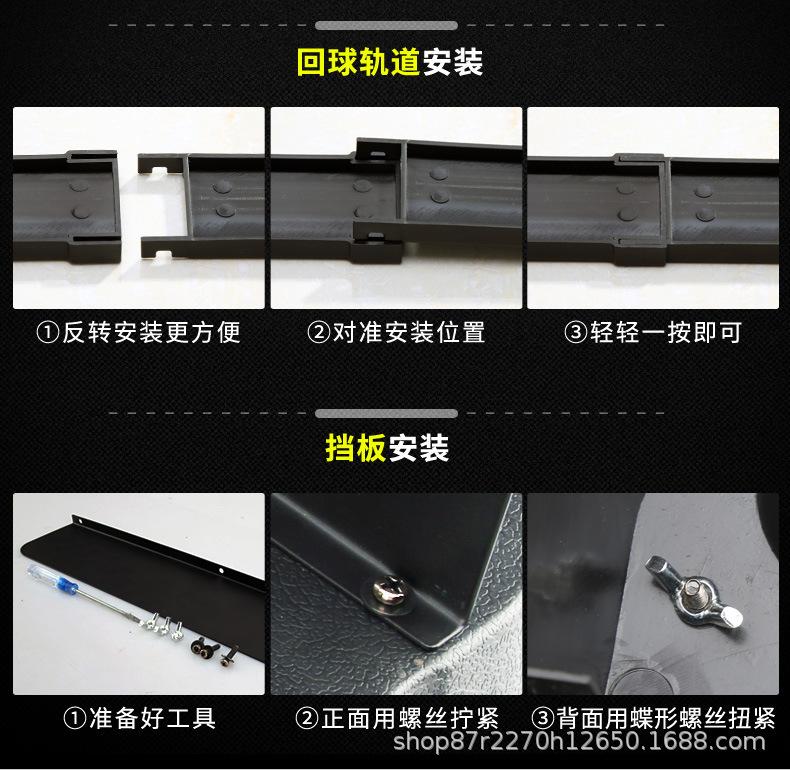 回球轨道安装

①反转安装更方便

②对准安装位置

③轻轻一按即可

挡板安装

①准备好工具

②正面用螺丝拧紧

③背面用蝶形螺丝扭紧

shop87r2270h12650.1688.com