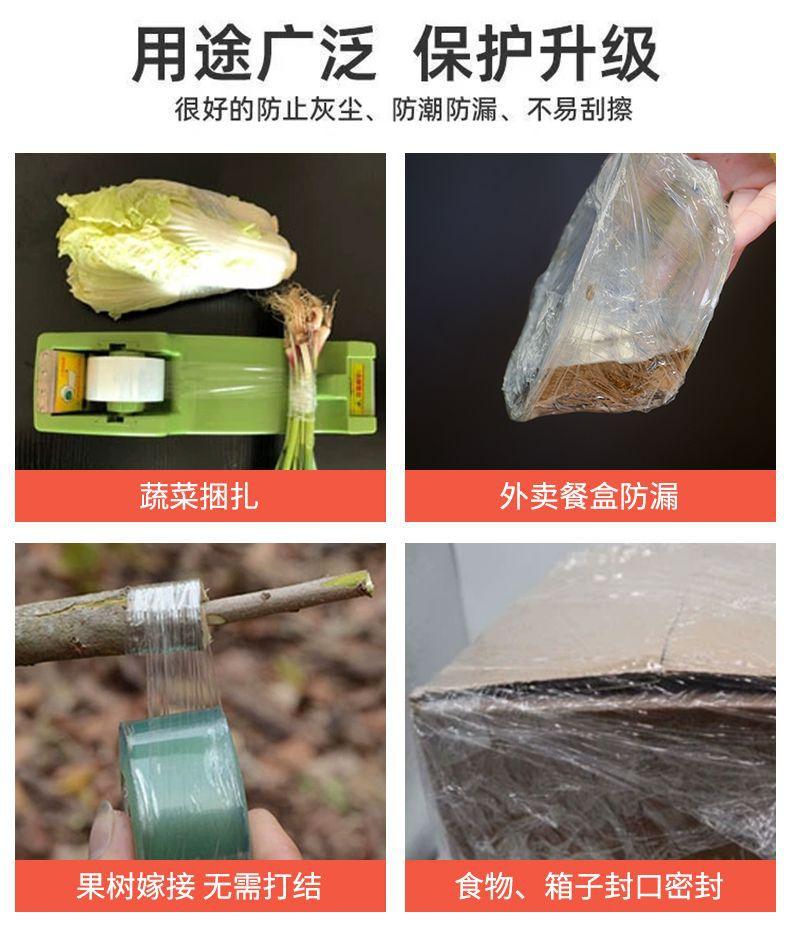 用途广泛 保护升级

很好的防止灰尘、防潮防漏、不易刮擦

蔬菜捆扎

外卖餐盒防漏

果树嫁接 无需打结

食物、箱子封口密封