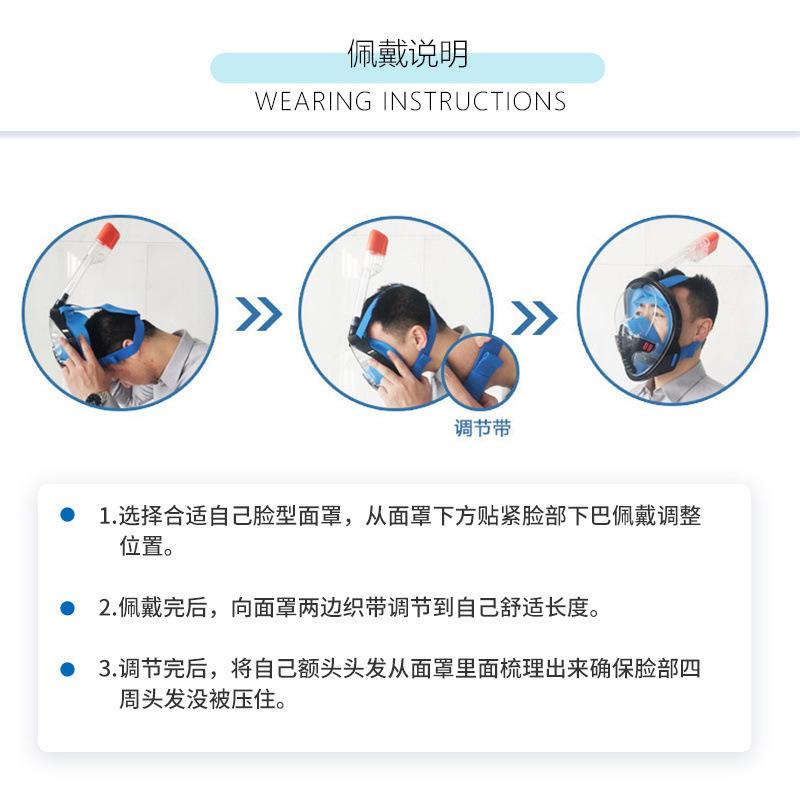 佩戴说明
WEARING INSTRUCTIONS

调节带

1.选择合适自己脸型面罩，从面罩下方贴紧脸部下巴佩戴调整位置。

2.佩戴完后，向面罩两边织带调节到自己舒适长度。

3.调节完后，将自己额头头发从面罩里面梳理出来确保脸部四周头发没被压住。