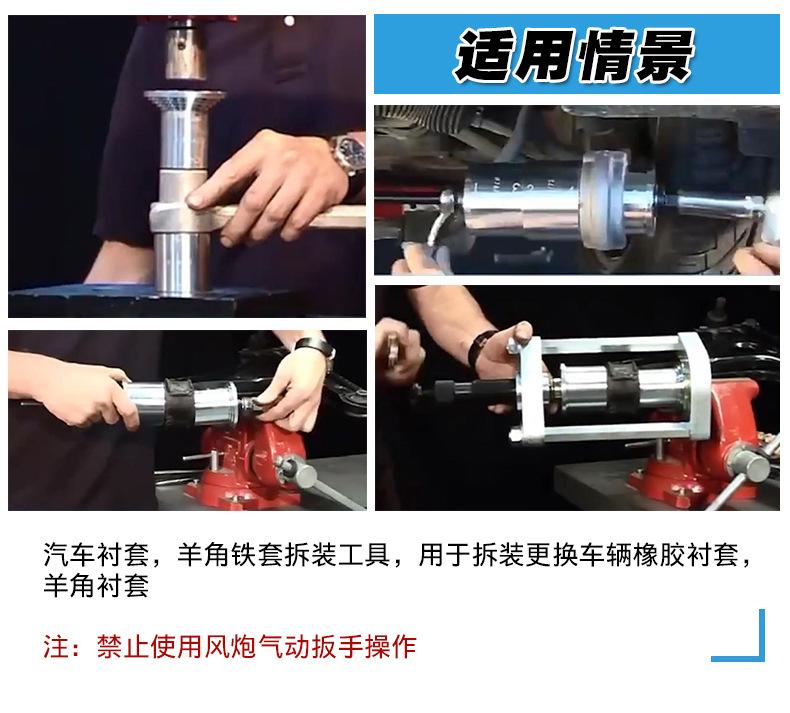 适用情景

汽车衬套，羊角铁套拆装工具，用于拆装更换车辆橡胶衬套，羊角衬套

注：禁止使用风炮气动扳手操作