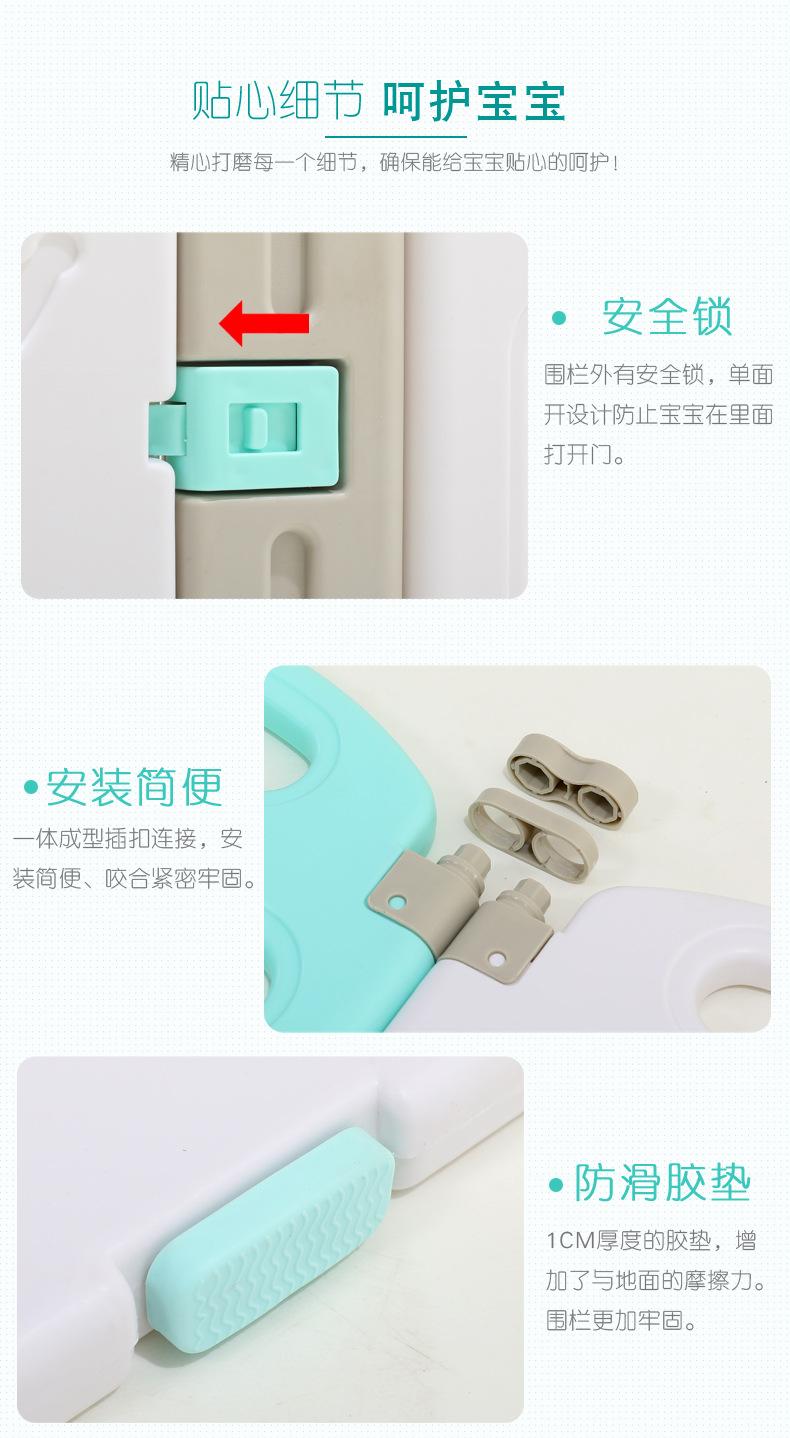 贴心细节 呵护宝宝

精心打磨每一个细节，确保能给宝宝贴心的呵护！

• 安全锁

围栏外有安全锁，单面开设计防止宝宝在里面打开门。

• 安装简便

一体成型插扣连接，安装简便、咬合紧密牢固。

• 防滑胶垫

1CM厚度的胶垫，增加了与地面的摩擦力。围栏更加牢固。