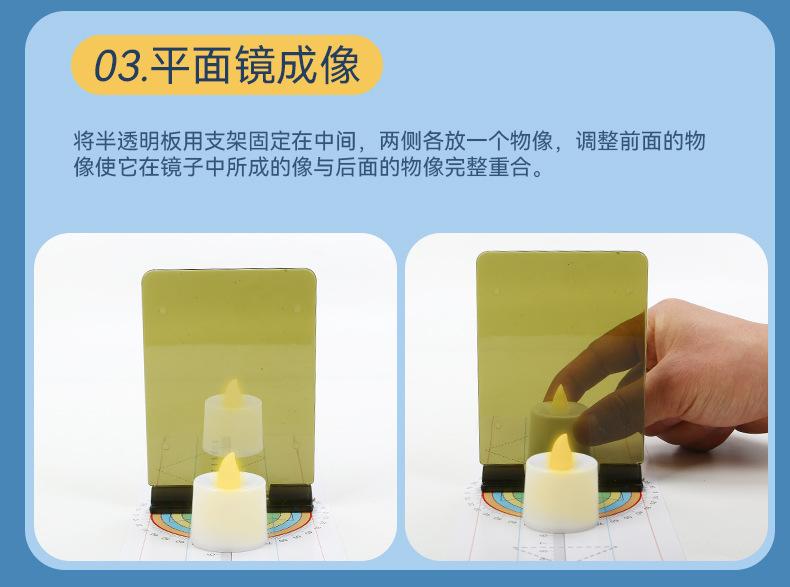 03.平面镜成像

将半透明板用支架固定在中间，两侧各放一个物像，调整前面的物像使它在镜子中所成的像与后面的物像完整重合。