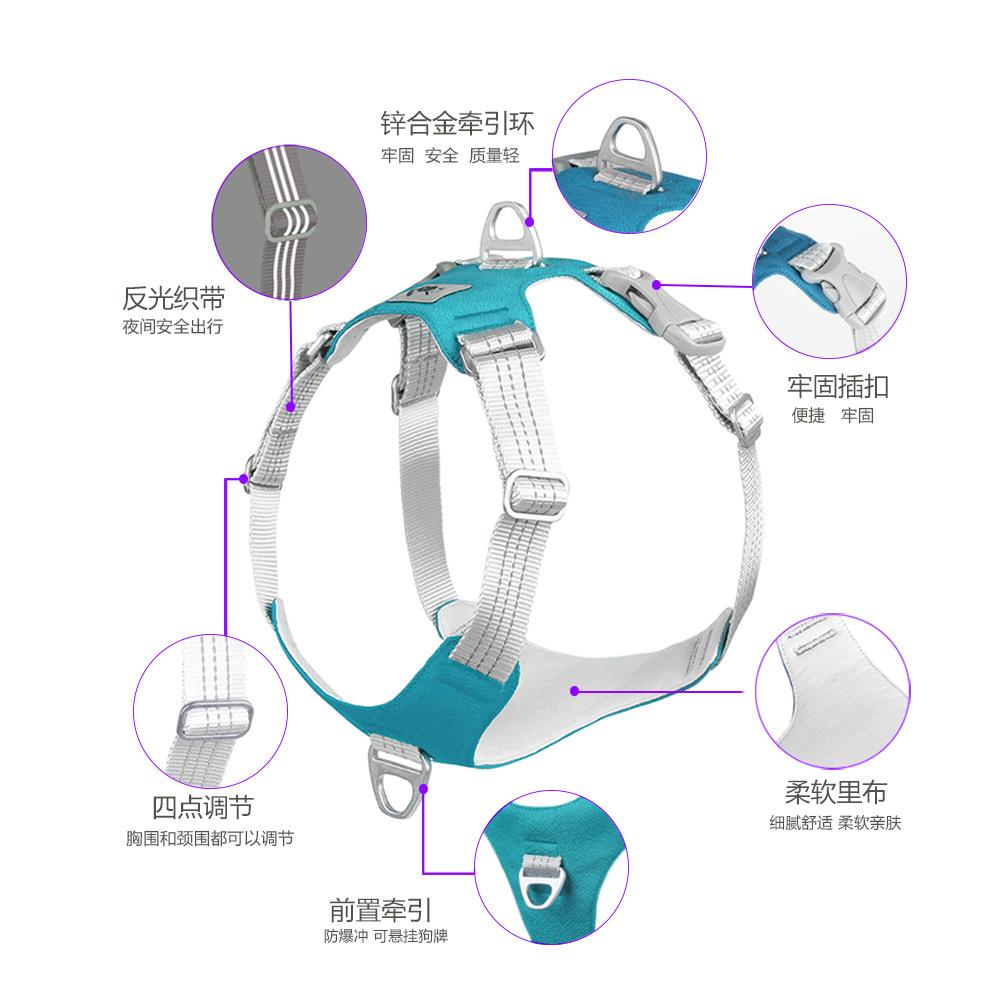 锌合金牵引环
牢固 安全 质量轻

反光织带
夜间安全出行

牢固插扣
便捷 牢固

四点调节
胸围和颈围都可以调节

柔软里布
细腻舒适 柔软亲肤

前置牵引
防爆冲 可悬挂狗牌