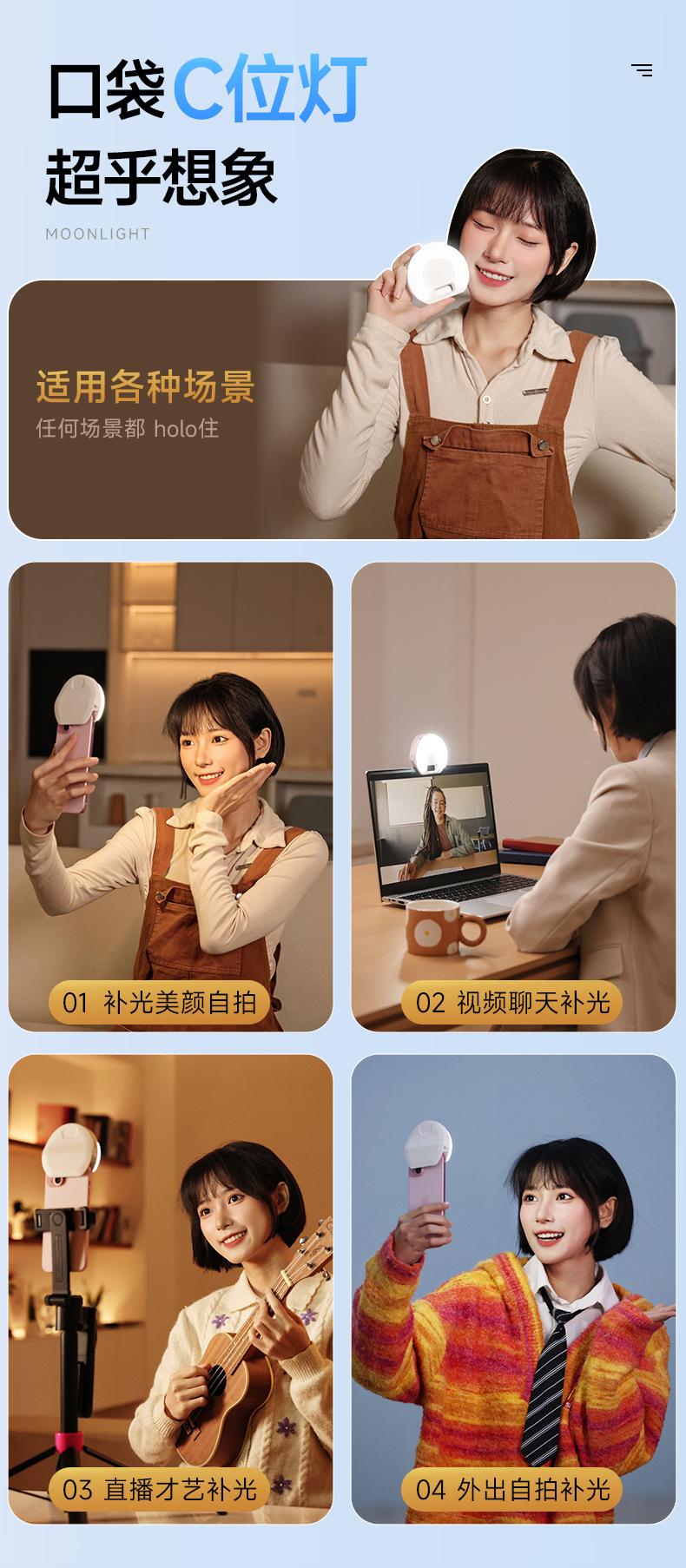 口袋C位灯
超乎想象
MOONLIGHT

适用各种场景
任何场景都 holo住

01 补光美颜自拍

02 视频聊天补光

03 直播才艺补光

04 外出自拍补光