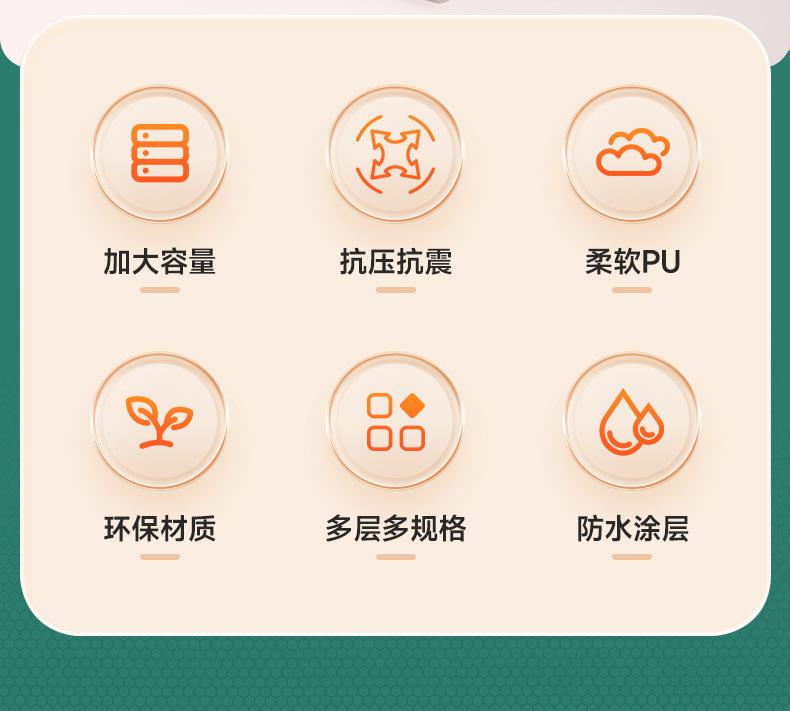 加大容量

抗压抗震

柔软PU

环保材质

多层多规格

防水涂层