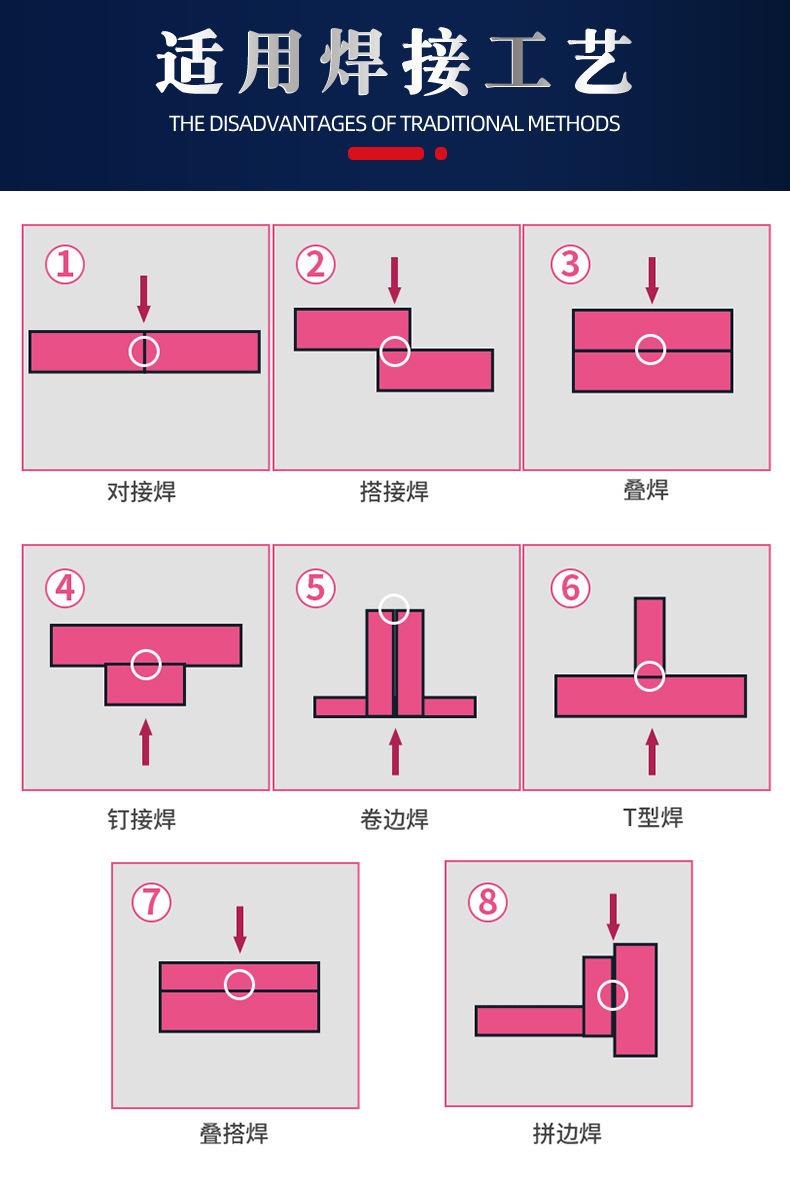 适用焊接工艺
THE DISADVANTAGES OF TRADITIONAL METHODS

①
对接焊

②
搭接焊

③
叠焊

④
钉接焊

⑤
卷边焊

⑥
T型焊

⑦
叠搭焊

⑧
拼边焊