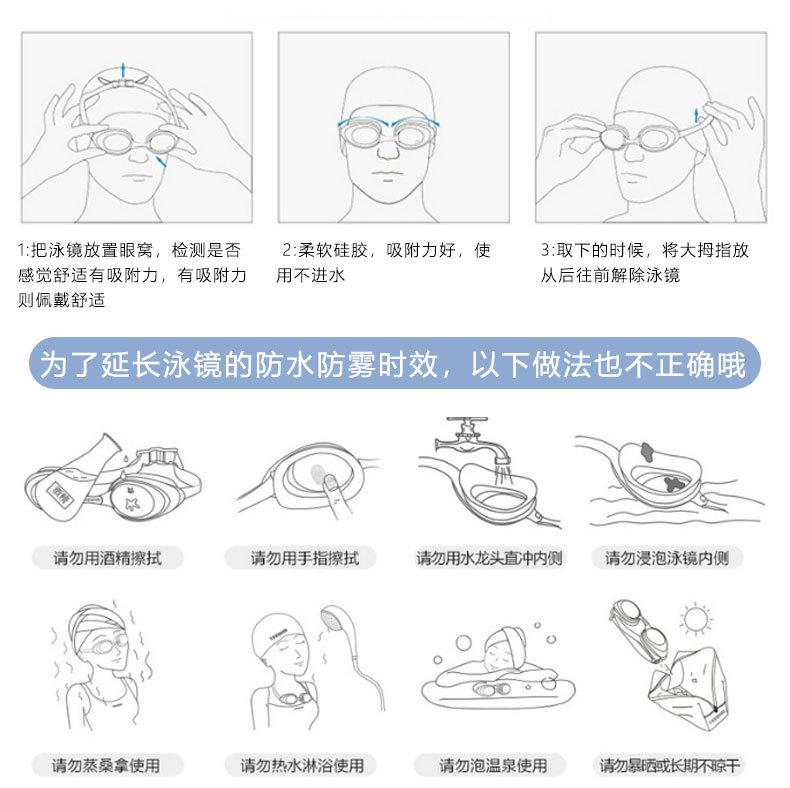 1:把泳镜放置眼窝，检测是否感觉舒适有吸附力，有吸附力则佩戴舒适

2:柔软硅胶，吸附力好，使用不进水

3:取下的时候，将大拇指放从后往前解除泳镜

为了延长泳镜的防水防雾时效，以下做法也不正确哦

酒精

请勿用酒精擦拭

请勿用手指擦拭

请勿用水龙头直冲内侧

请勿浸泡泳镜内侧

请勿蒸桑拿使用

请勿热水淋浴使用

请勿泡温泉使用

请勿暴晒或长期不晾干