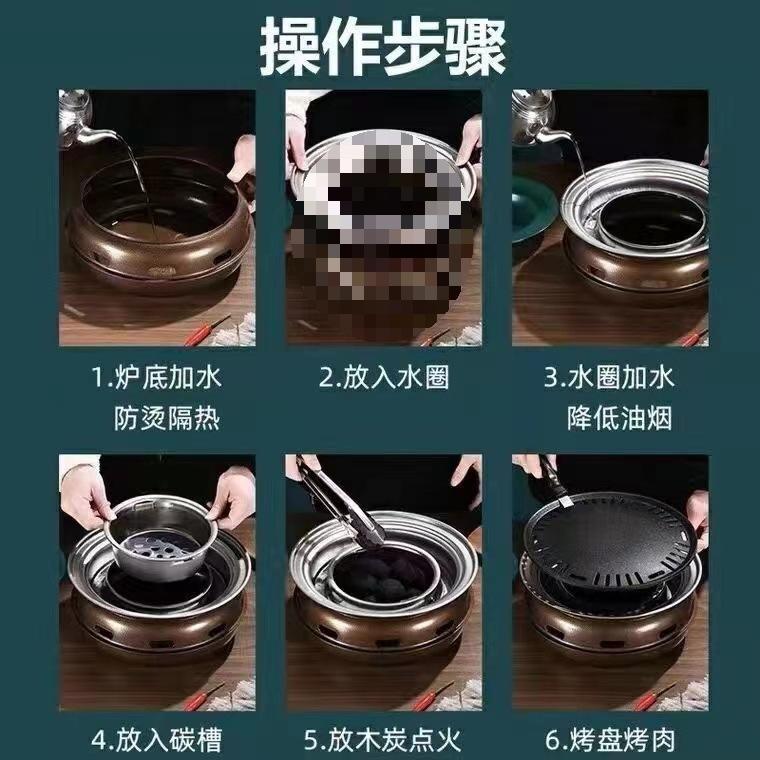 操作步骤

1.炉底加水
防烫隔热

2.放入水圈

3.水圈加水
降低油烟

4.放入碳槽

5.放木炭点火

6.烤盘烤肉