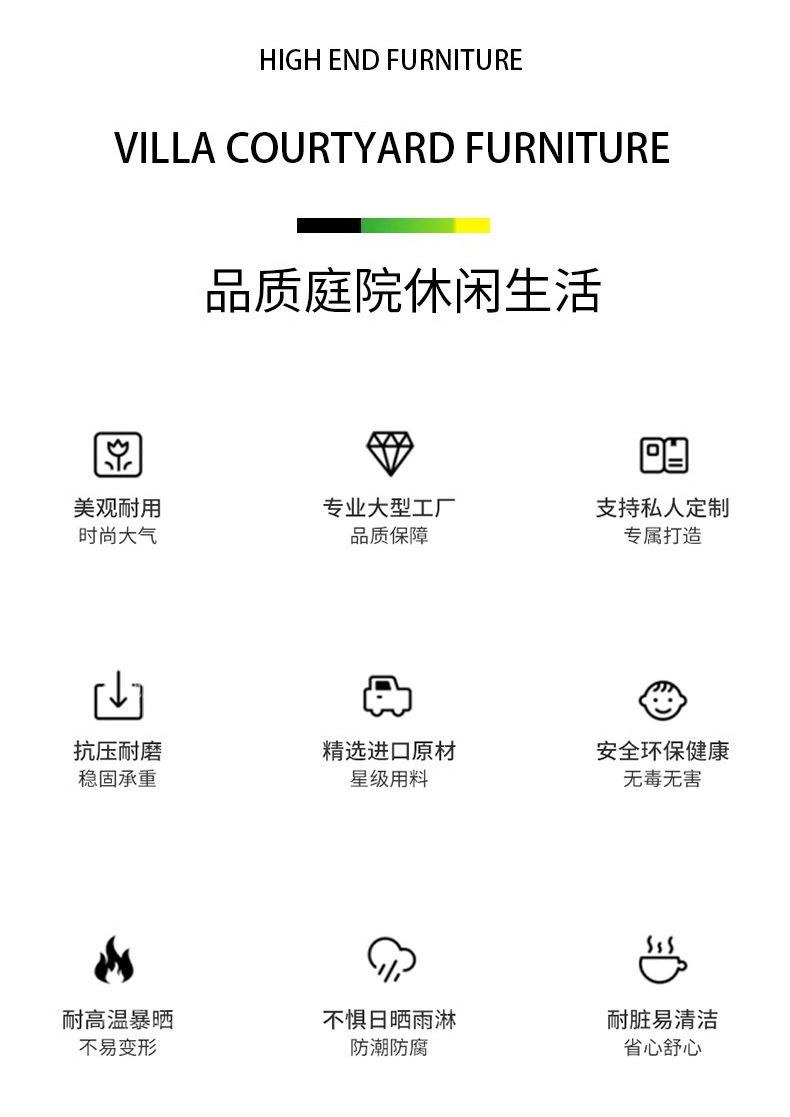 HIGH END FURNITURE

VILLA COURTYARD FURNITURE

品质庭院休闲生活

美观耐用
时尚大气

专业大型工厂
品质保障

支持私人定制
专属打造

抗压耐磨
稳固承重

精选进口原材
星级用料

安全环保健康
无毒无害

耐高温暴晒
不易变形

不惧日晒雨淋
防潮防腐

耐脏易清洁
省心舒心