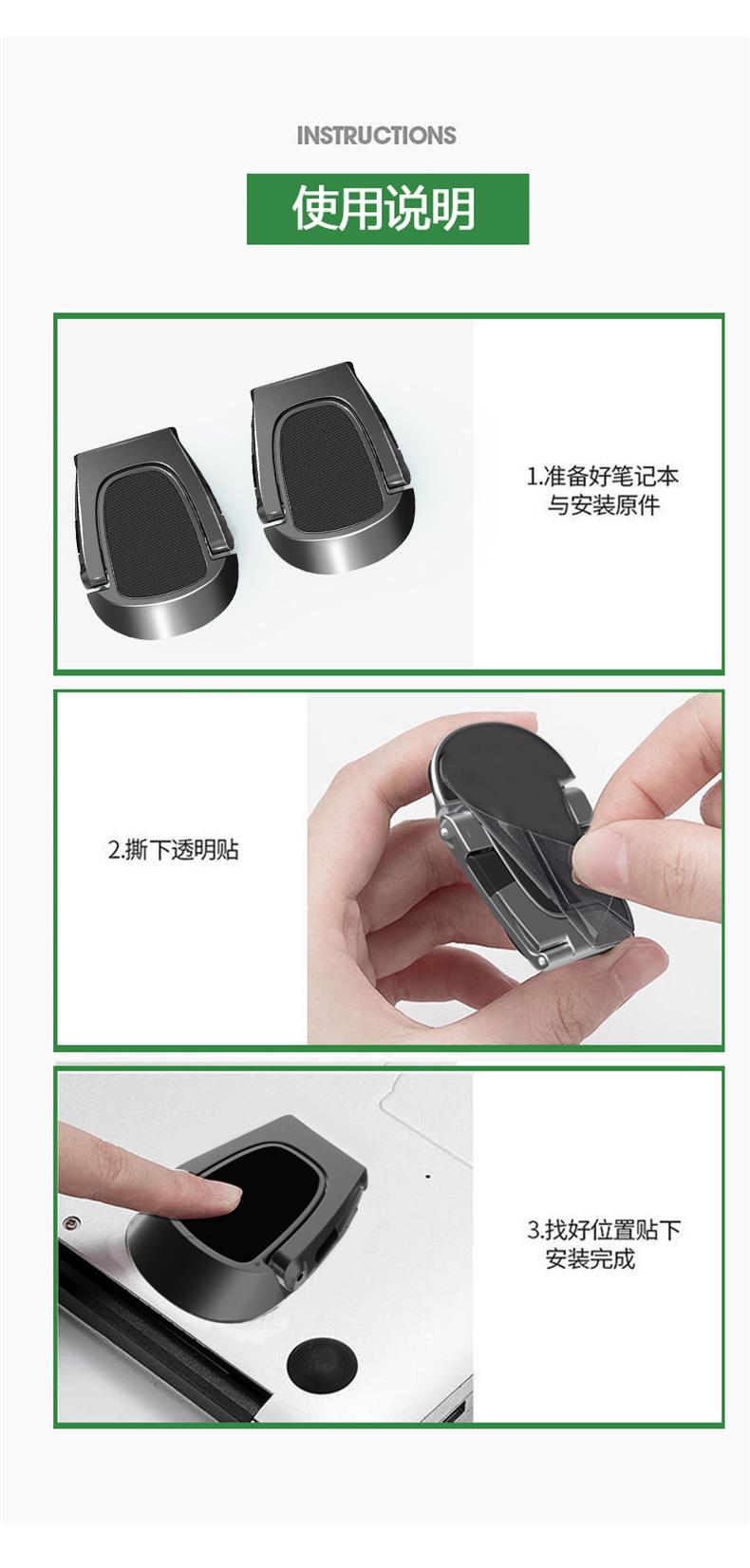 INSTRUCTIONS

使用说明

1.准备好笔记本与安装原件

2.撕下透明贴

3.找好位置贴下安装完成