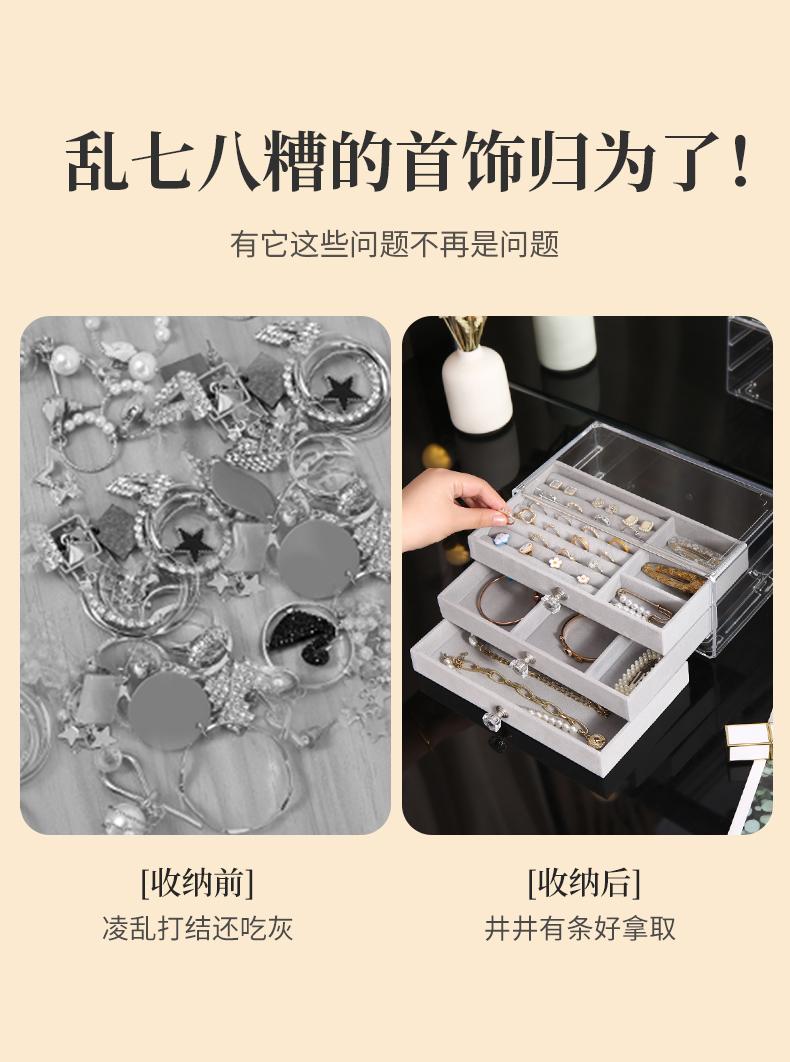 乱七八糟的首饰归为了!

有它这些问题不再是问题

[收纳前]
凌乱打结还吃灰

[收纳后]
井井有条好拿取