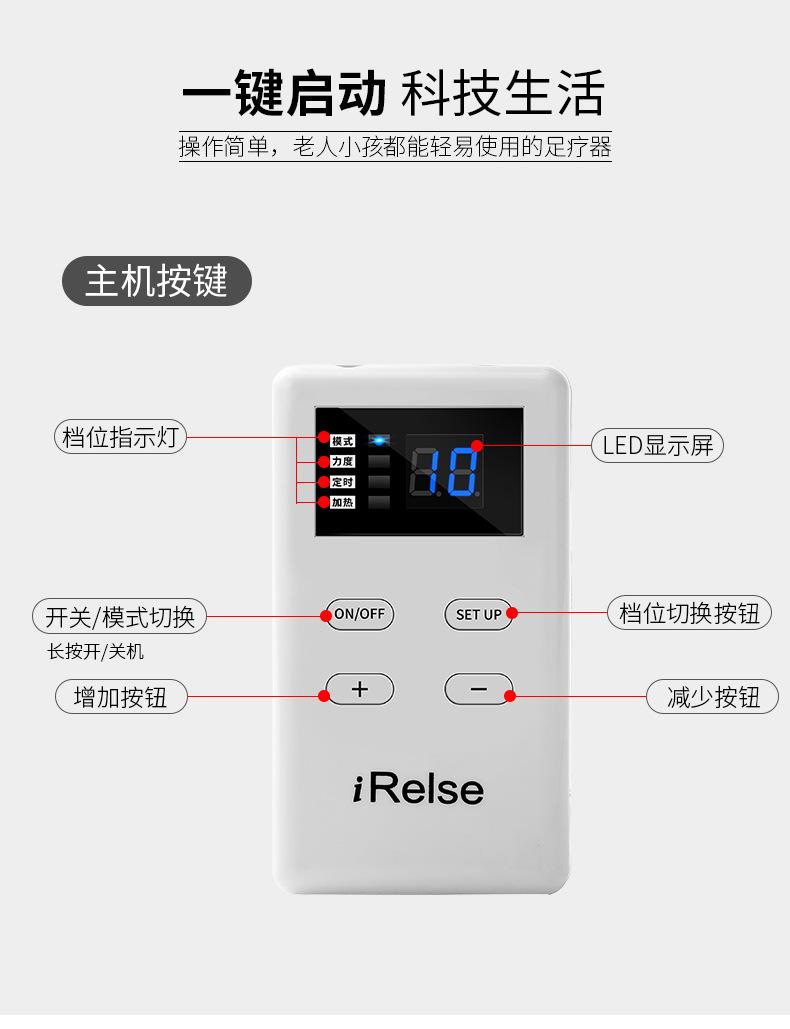 一键启动 科技生活

操作简单，老人小孩都能轻易使用的足疗器

主机按键

档位指示灯

模式
力度
定时
加热

10

LED显示屏

开关/模式切换
长按开/关机

ON/OFF

SET UP

档位切换按钮

增加按钮

+

−

减少按钮

iRelse