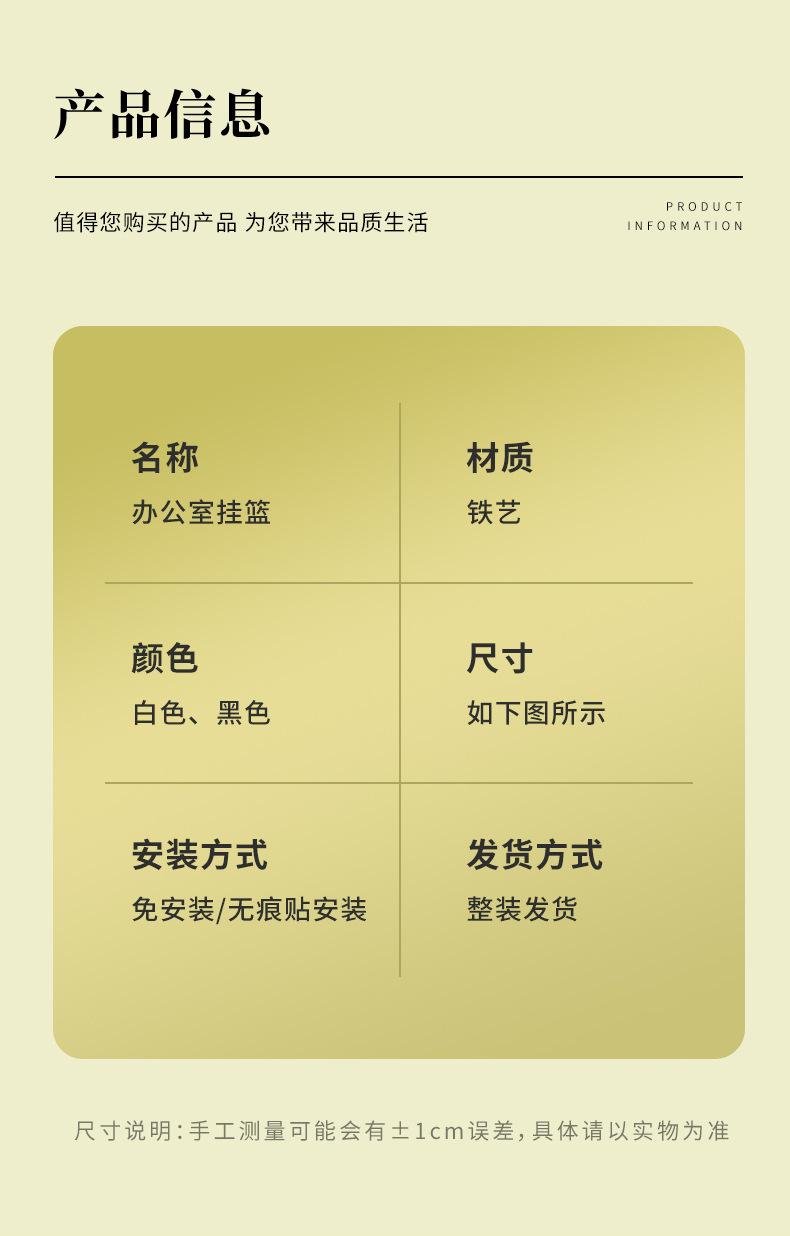 产品信息

值得您购买的产品 为您带来品质生活

PRODUCT
INFORMATION

名称
办公室挂篮

材质
铁艺

颜色
白色、黑色

尺寸
如下图所示

安装方式
免安装/无痕贴安装

发货方式
整装发货

尺寸说明:手工测量可能会有±1cm误差,具体请以实物为准