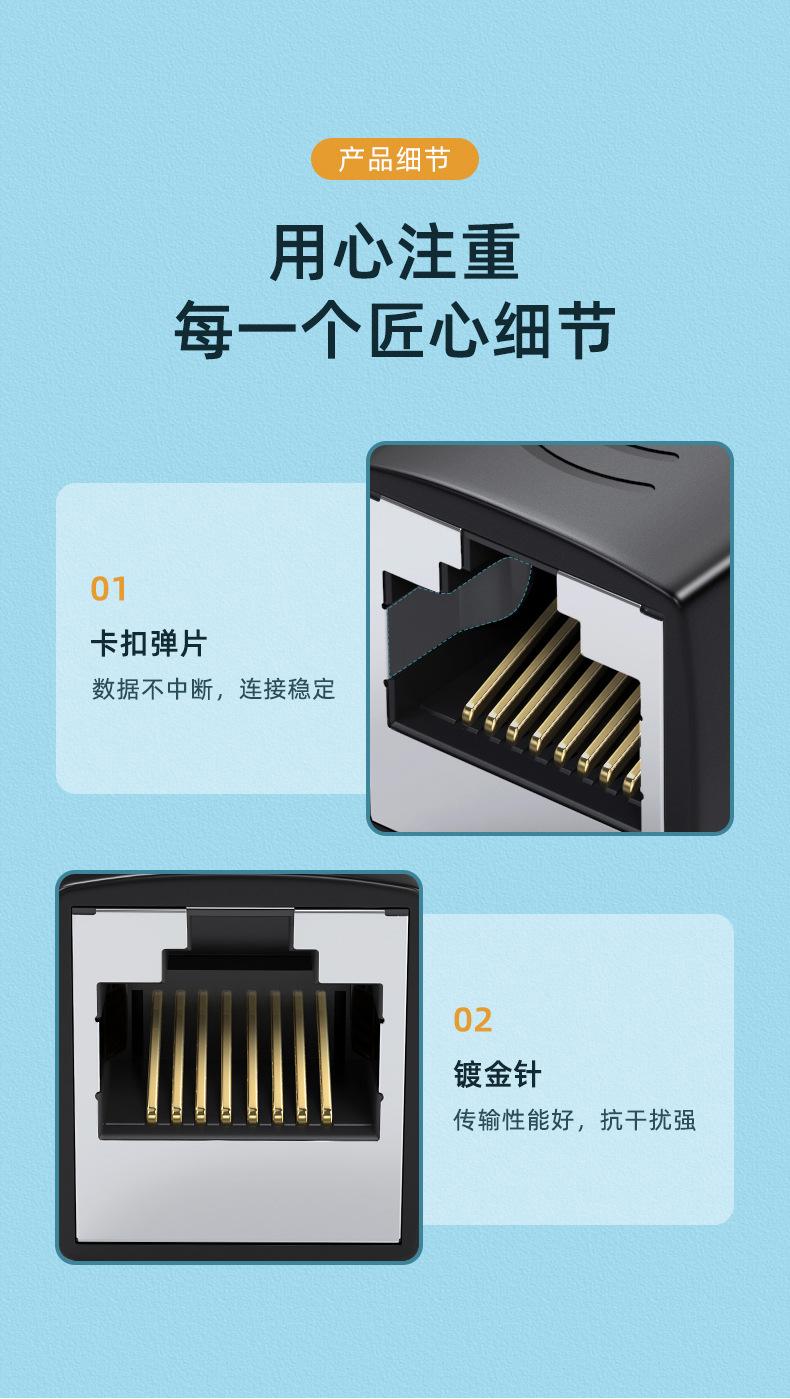 产品细节

用心注重
每一个匠心细节

01

卡扣弹片

数据不中断，连接稳定

02

镀金针

传输性能好，抗干扰强