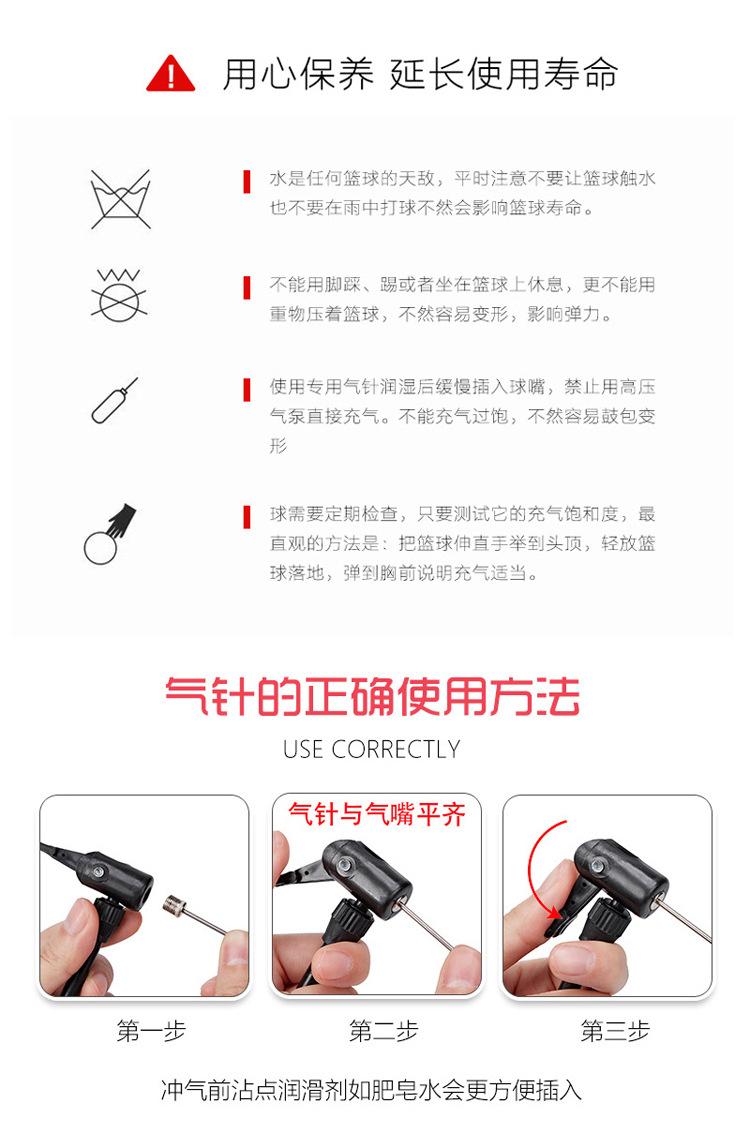 用心保养 延长使用寿命

水是任何篮球的天敌，平时注意不要让篮球触水也不要在雨中打球不然会影响篮球寿命。

不能用脚踩、踢或者坐在篮球上休息，更不能用重物压着篮球，不然容易变形，影响弹力。

使用专用气针润湿后缓慢插入球嘴，禁止用高压气泵直接充气。不能充气过饱，不然容易鼓包变形

球需要定期检查，只要测试它的充气饱和度，最直观的方法是：把篮球伸直手举到头顶，轻放篮球落地，弹到胸前说明充气适当。

气针的正确使用方法

USE CORRECTLY

气针与气嘴平齐

第一步

第二步

第三步

冲气前沾点润滑剂如肥皂水会更方便插入