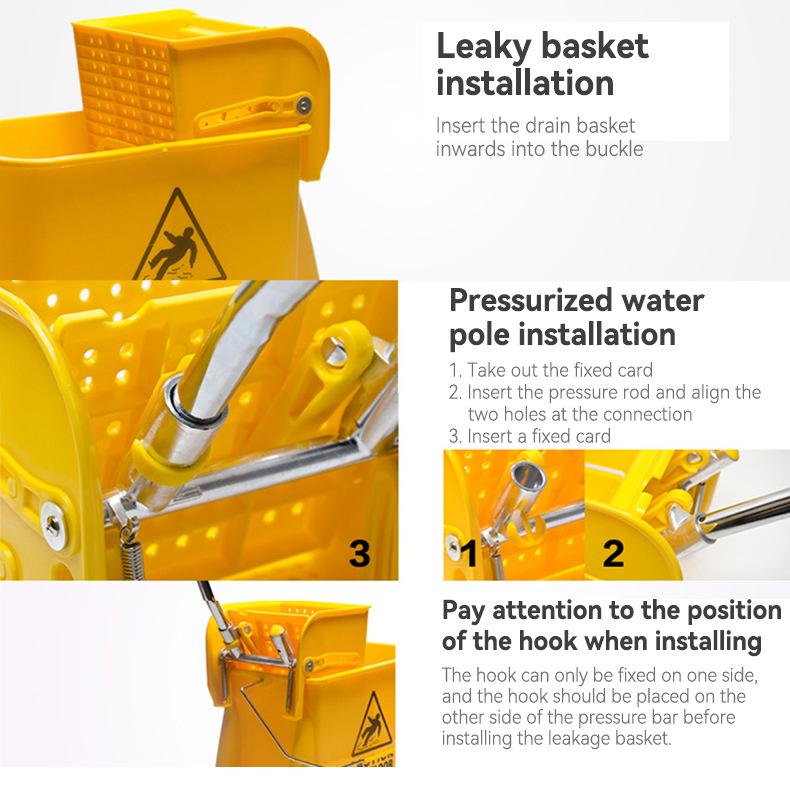 Leaky basket installation

Insert the drain basket inwards into the buckle

Pressurized water pole installation

1. Take out the fixed card
2. Insert the pressure rod and align the two holes at the connection
3. Insert a fixed card

3

1

2

Pay attention to the position of the hook when installing

The hook can only be fixed on one side, and the hook should be placed on the other side of the pressure bar before installing the leakage basket.