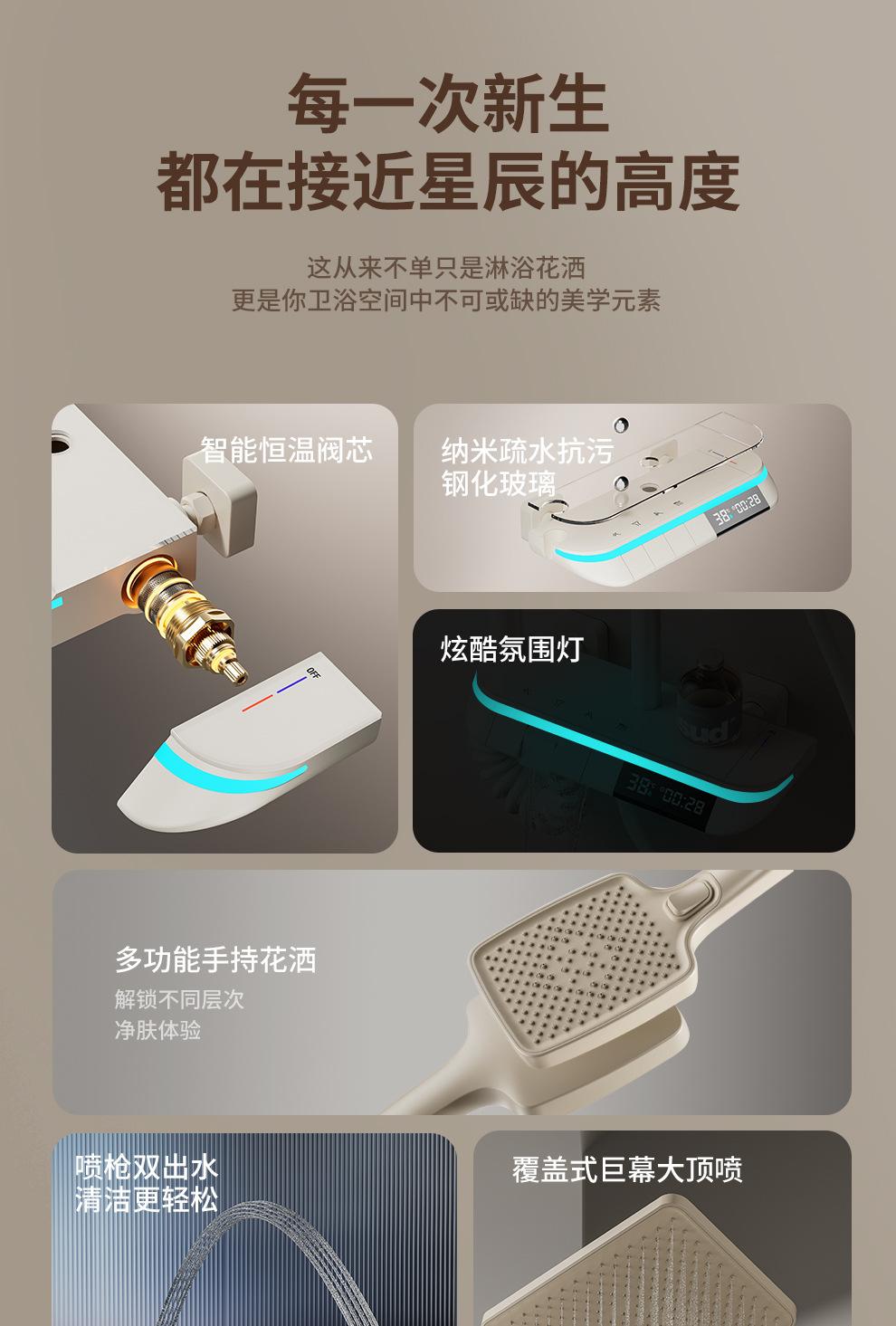 每一次新生
都在接近星辰的高度

这从来不单只是淋浴花洒
更是你卫浴空间中不可或缺的美学元素

智能恒温阀芯

OFF

纳米疏水抗污
钢化玻璃

38° 00:28

炫酷氛围灯

38° 00:28

多功能手持花洒
解锁不同层次
净肤体验

喷枪双出水
清洁更轻松

覆盖式巨幕大顶喷