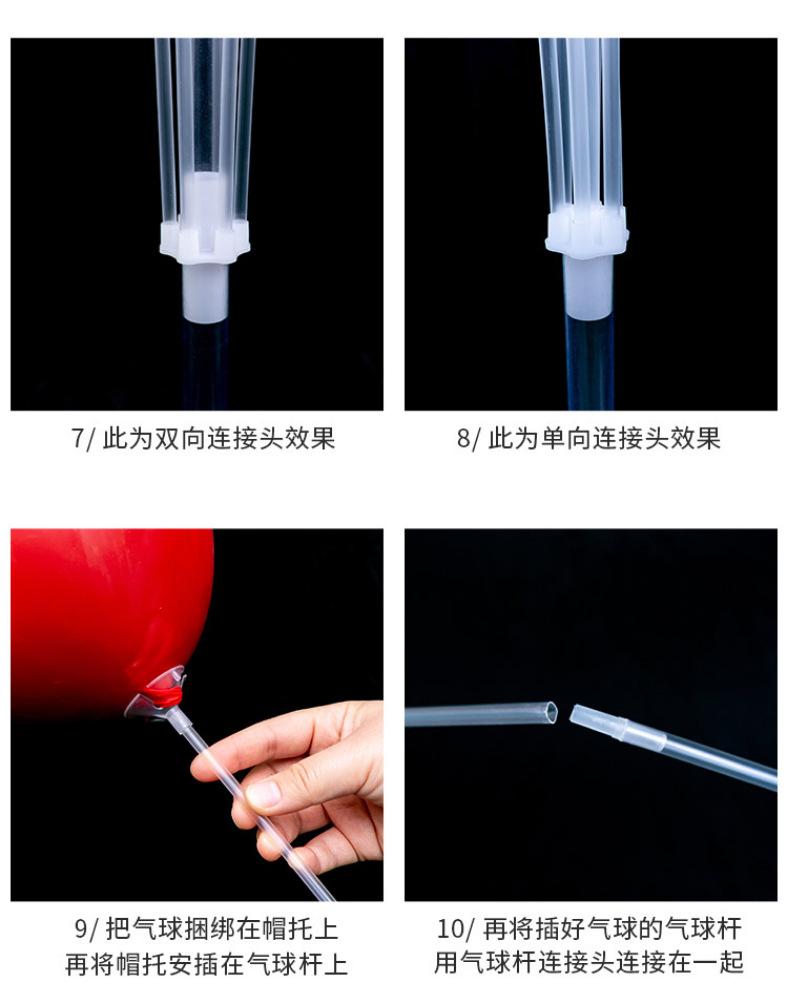 7/ 此为双向连接头效果

8/ 此为单向连接头效果

9/ 把气球捆绑在帽托上
再将帽托安插在气球杆上

10/ 再将插好气球的气球杆
用气球杆连接头连接在一起