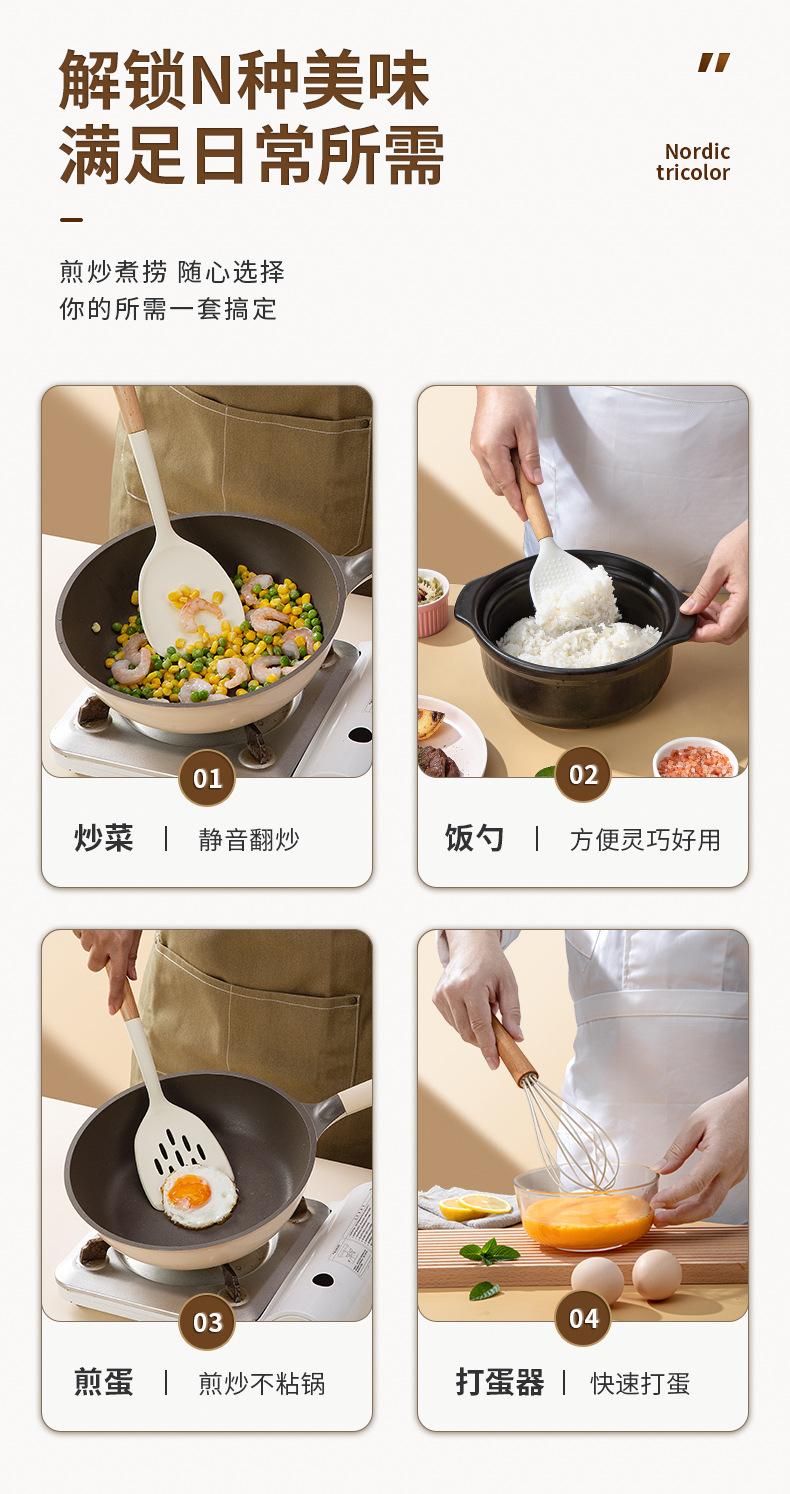 解锁N种美味
满足日常所需

"
Nordic tricolor

煎炒煮捞 随心选择
你的所需一套搞定

01
炒菜 | 静音翻炒

02
饭勺 | 方便灵巧好用

03
煎蛋 | 煎炒不粘锅

04
打蛋器 | 快速打蛋