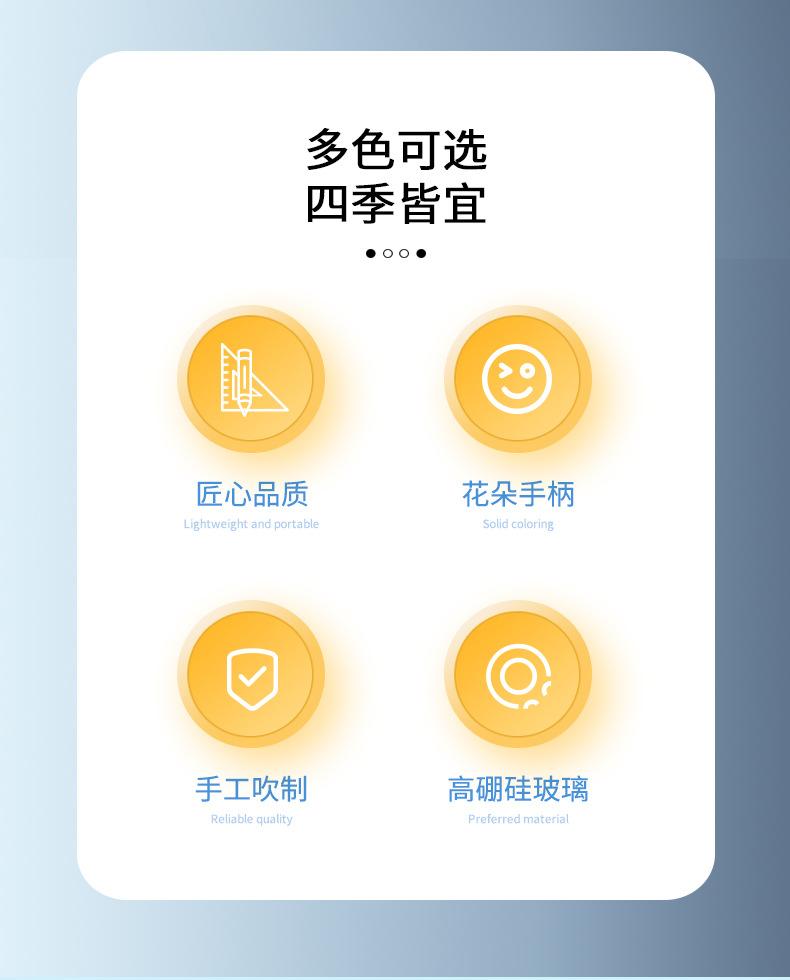 多色可选
四季皆宜

匠心品质
Lightweight and portable

花朵手柄
Solid coloring

手工吹制
Reliable quality

高硼硅玻璃
Preferred material