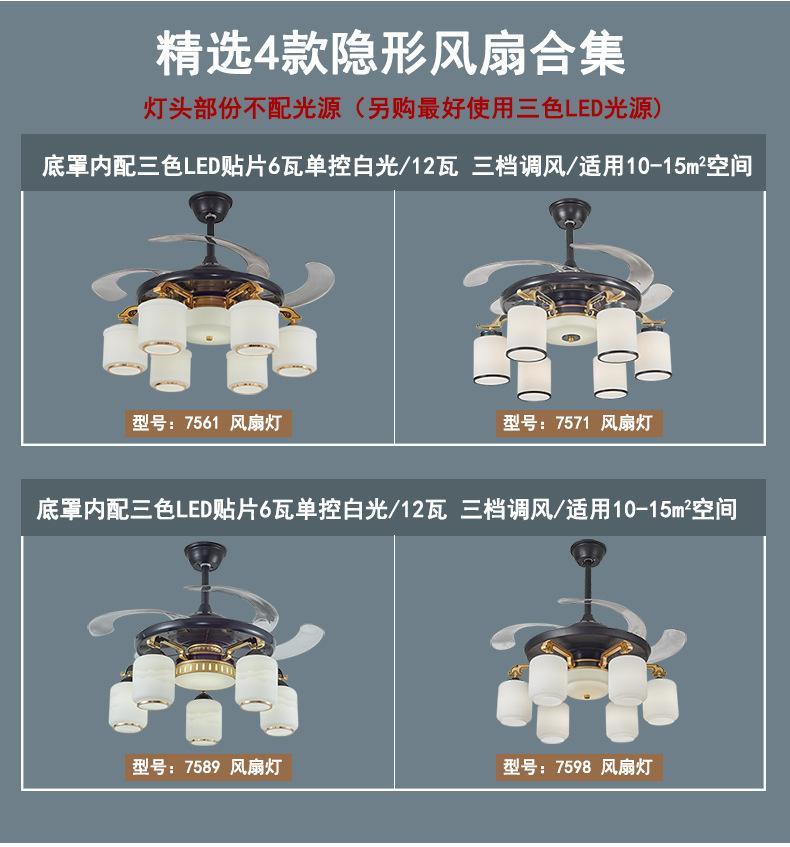 精选4款隐形风扇合集

灯头部份不配光源（另购最好使用三色LED光源）

底罩内配三色LED贴片6瓦单控白光/12瓦 三档调风/适用10-15m²空间

型号：7561 风扇灯

型号：7571 风扇灯

底罩内配三色LED贴片6瓦单控白光/12瓦 三档调风/适用10-15m²空间

型号：7589 风扇灯

型号：7598 风扇灯