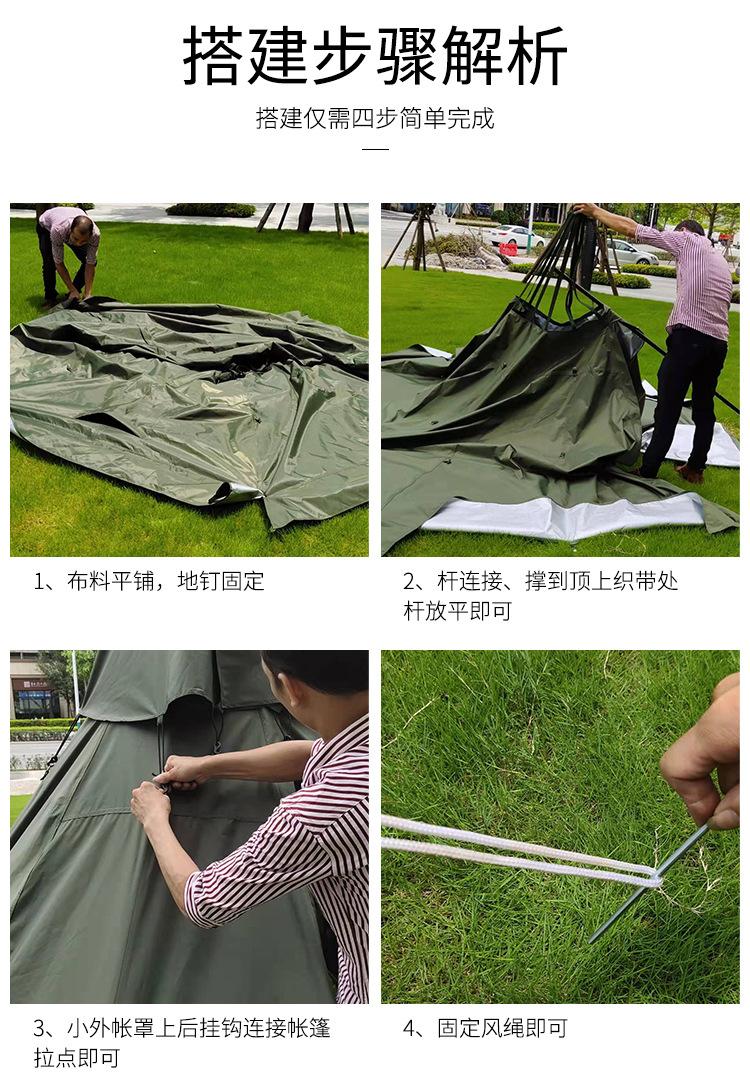 搭建步骤解析

搭建仅需四步简单完成

1、布料平铺，地钉固定

2、杆连接、撑到顶上织带处杆放平即可

3、小外帐罩上后挂钩连接帐篷拉点即可

4、固定风绳即可