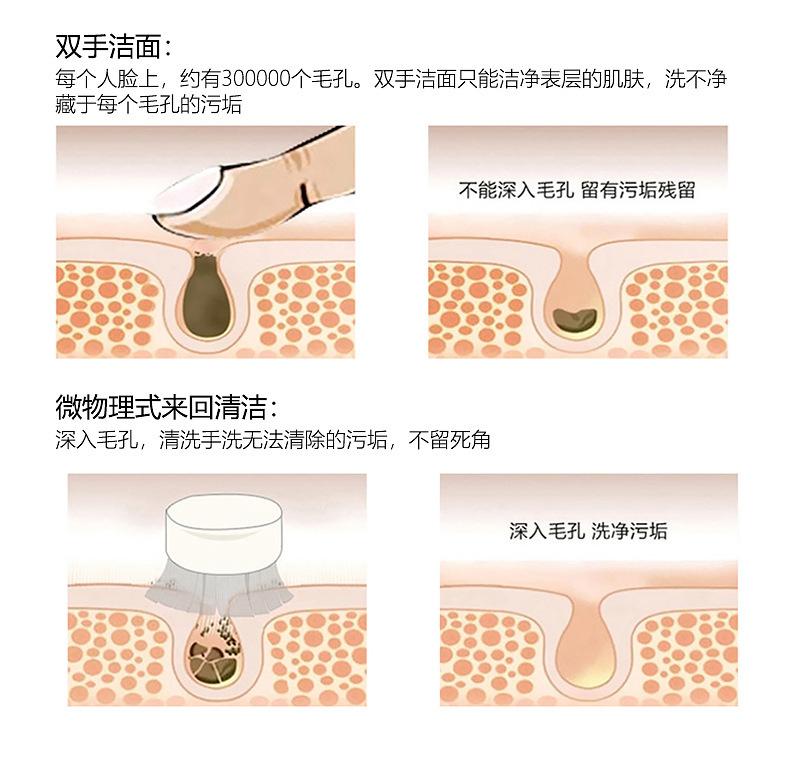 双手洁面：
每个人脸上，约有300000个毛孔。双手洁面只能洁净表层的肌肤，洗不净藏于每个毛孔的污垢

不能深入毛孔 留有污垢残留

微物理式来回清洁：
深入毛孔，清洗手洗无法清除的污垢，不留死角

深入毛孔 洗净污垢