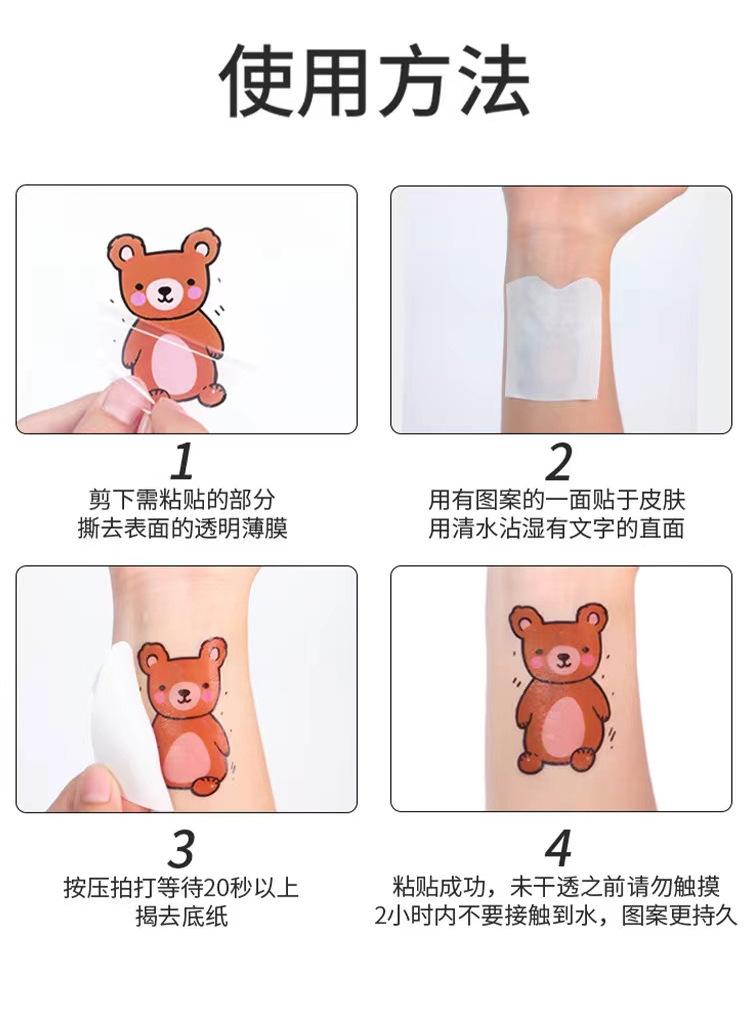 使用方法

1
剪下需粘贴的部分
撕去表面的透明薄膜

2
用有图案的一面贴于皮肤
用清水沾湿有文字的直面

3
按压拍打等待20秒以上
揭去底纸

4
粘贴成功，未干透之前请勿触摸
2小时内不要接触到水，图案更持久