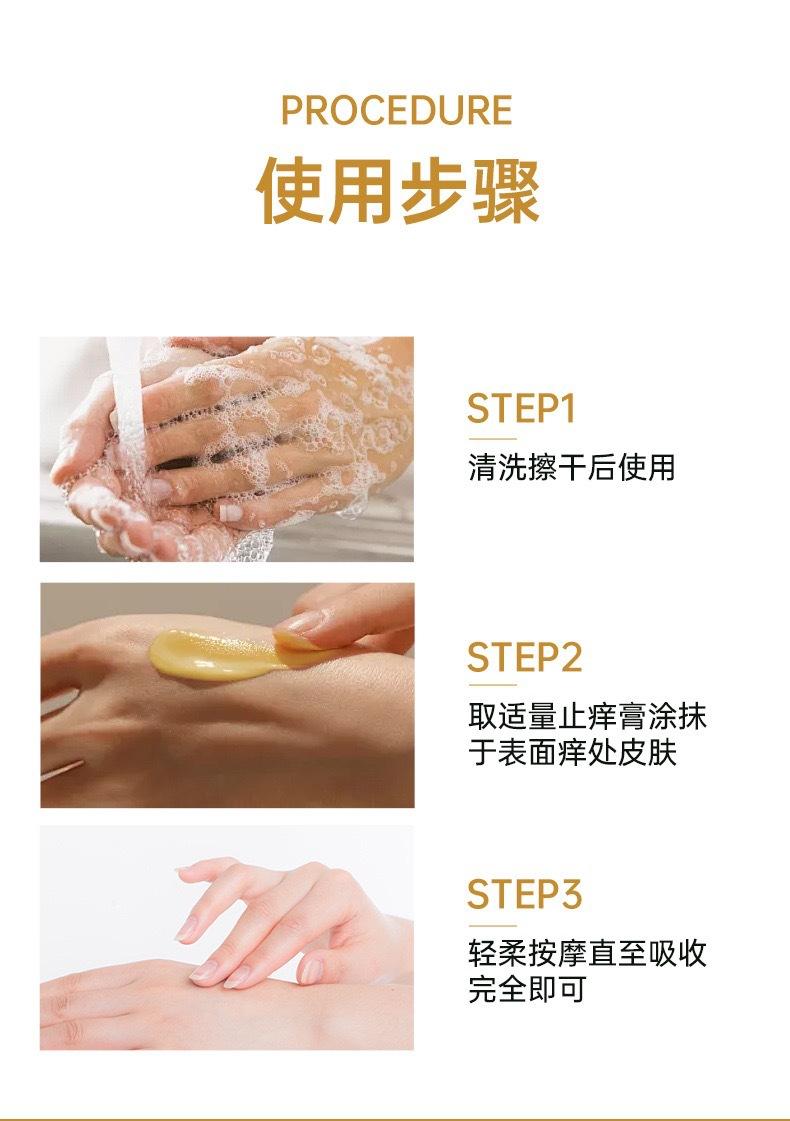 PROCEDURE
使用步骤

STEP1
清洗擦干后使用

STEP2
取适量止痒膏涂抹于表面痒处皮肤

STEP3
轻柔按摩直至吸收完全即可